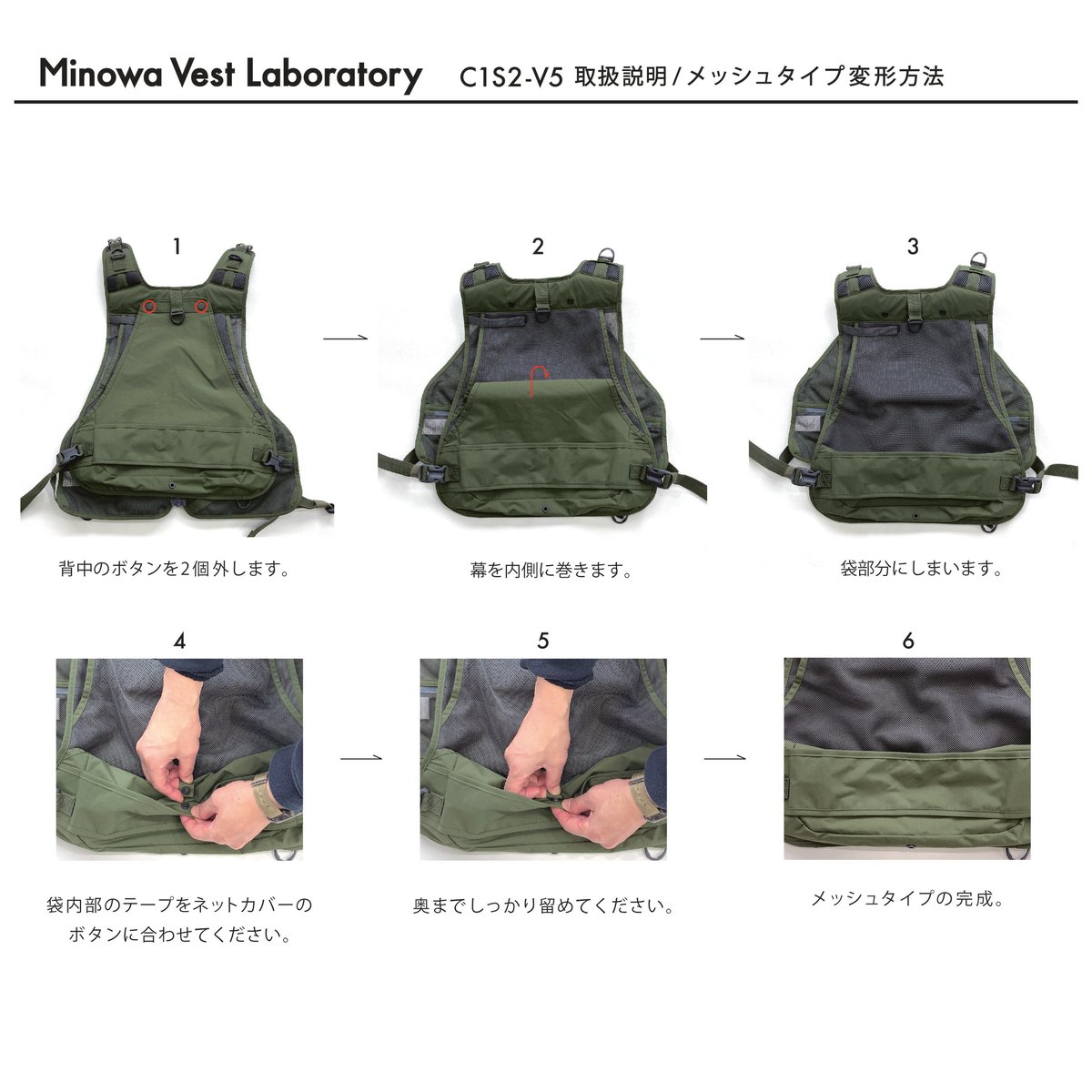 Minowa Vest Laboratory　C1S2-V5 取扱説明/メッシュタイプ変形方法

1

背中のボタンを2個外します。

2

幕を内側に巻きます。

3

袋部分にしまいます。

4

袋内部のテープをネットカバーのボタンに合わせてください。

5

奥までしっかり留めてください。

6

メッシュタイプの完成。