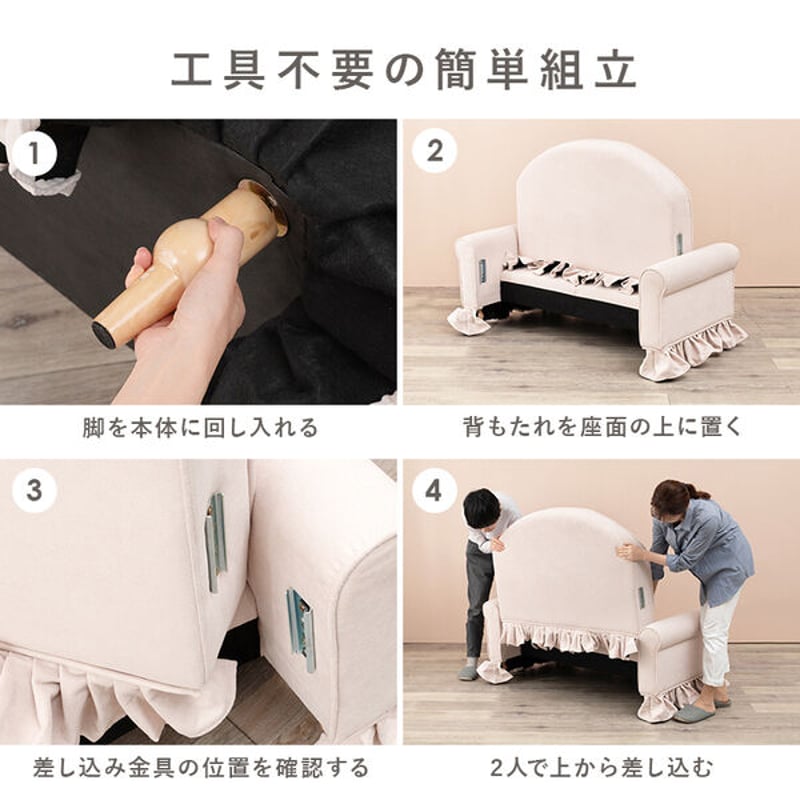 工具不要の簡単組立

1

脚を本体に回し入れる

2

背もたれを座面の上に置く

3

差し込み金具の位置を確認する

4

2人で上から差し込む