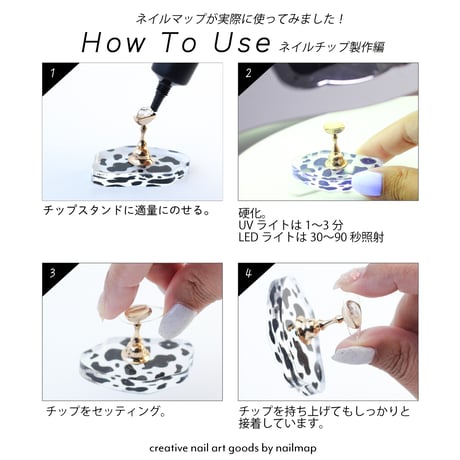 ネイルマップが実際に使ってみました！

How To Use ネイルチップ製作編

1

チップスタンドに適量にのせる。

2

硬化。
UV ライトは 1〜3 分
LED ライトは 30〜90 秒照射

3

チップをセッティング。

4

チップを持ち上げてもしっかりと接着しています。

creative nail art goods by nailmap