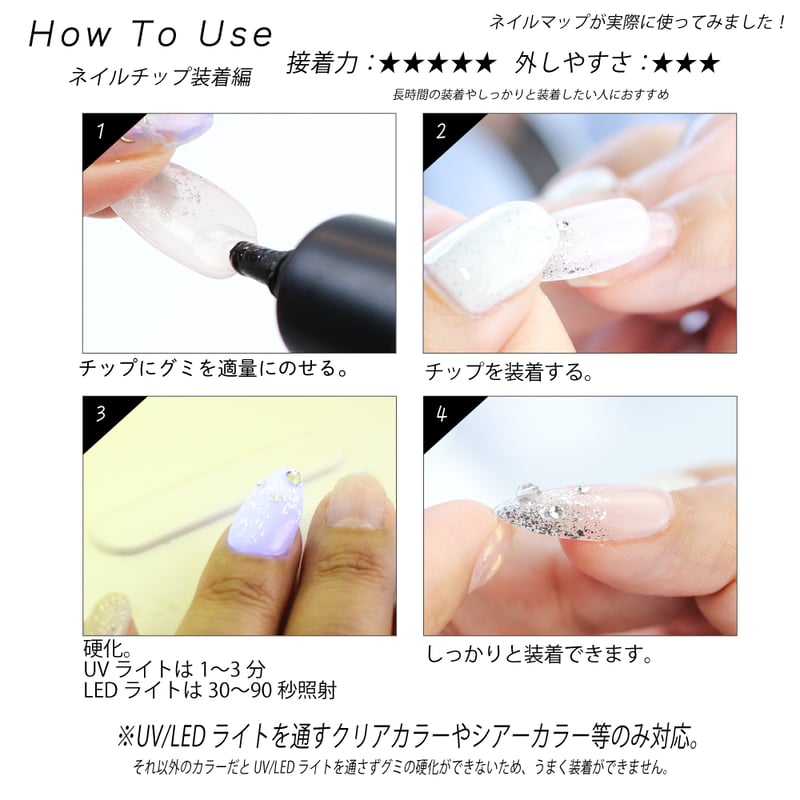 How To Use
ネイルチップ装着編

ネイルマップが実際に使ってみました！
接着力：★★★★★　外しやすさ：★★★
長時間の装着やしっかりと装着したい人におすすめ

1
チップにグミを適量にのせる。

2
チップを装着する。

3
硬化。
UV ライトは 1〜3 分
LED ライトは 30〜90 秒照射

4
しっかりと装着できます。

※UV/LED ライトを通すクリアカラーやシアーカラー等のみ対応。
それ以外のカラーだと UV/LED ライトを通さずグミの硬化ができないため、うまく装着ができません。