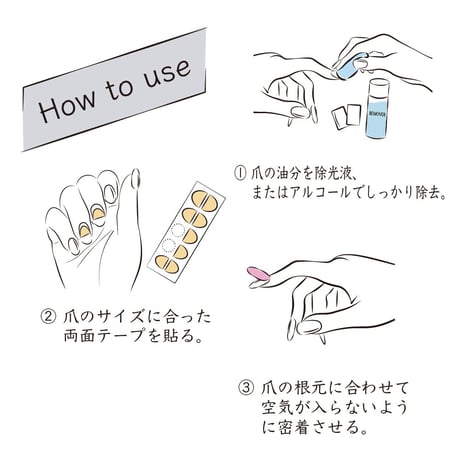 How to use

REMOVER

① 爪の油分を除光液、またはアルコールでしっかり除去。

② 爪のサイズに合った両面テープを貼る。

③ 爪の根元に合わせて空気が入らないように密着させる。