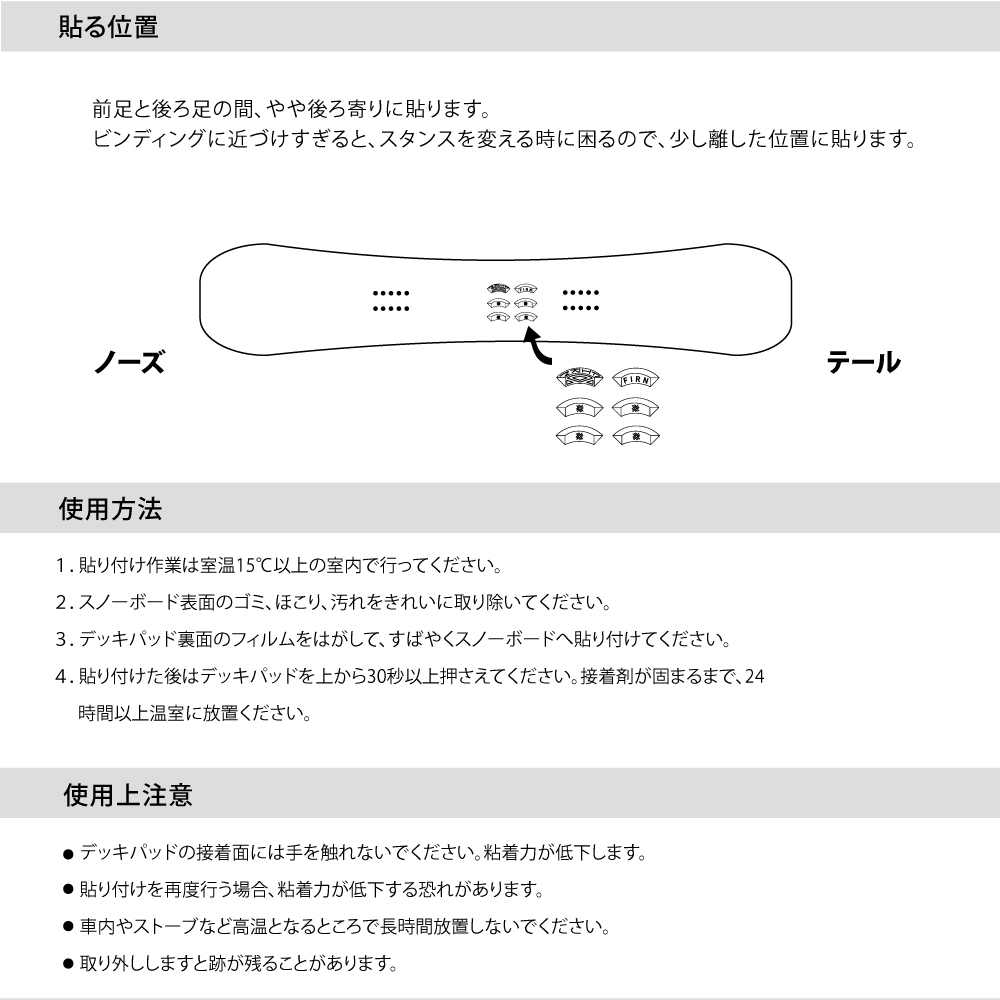 貼る位置

前足と後ろ足の間、やや後ろ寄りに貼ります。
ビンディングに近づけすぎると、スタンスを変える時に困るので、少し離した位置に貼ります。

ノーズ

テール

FIRN

使用方法

1. 貼り付け作業は室温15℃以上の室内で行ってください。

2. スノーボード表面のゴミ、ほこり、汚れをきれいに取り除いてください。

3. デッキパッド裏面のフィルムをはがして、すばやくスノーボードへ貼り付けてください。

4. 貼り付けた後はデッキパッドを上から30秒以上押さえてください。接着剤が固まるまで、24時間以上温室に放置ください。

使用上注意

● デッキパッドの接着面には手を触れないでください。粘着力が低下します。

● 貼り付けを再度行う場合、粘着力が低下する恐れがあります。

● 車内やストーブなど高温となるところで長時間放置しないでください。

● 取り外ししますと跡が残ることがあります。