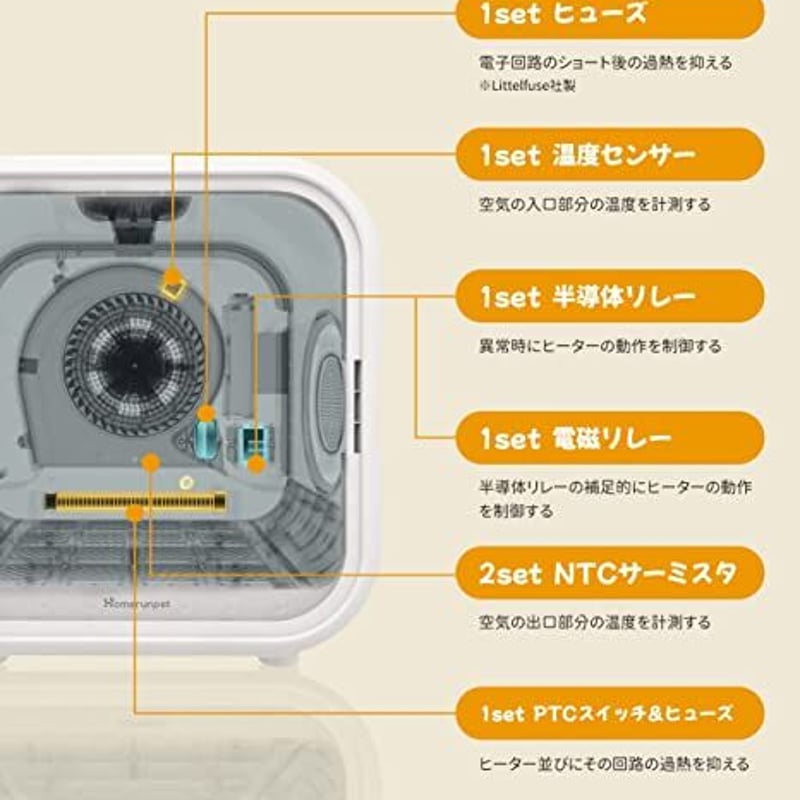 1set ヒューズ

電子回路のショート後の過熱を抑える
※Littelfuse社製

1set 温度センサー

空気の入口部分の温度を計測する

1set 半導体リレー

異常時にヒーターの動作を制御する

1set 電磁リレー

半導体リレーの補足的にヒーターの動作を制御する

2set NTCサーミスタ

空気の出口部分の温度を計測する

1set PTCスイッチ&ヒューズ

ヒーター並びにその回路の過熱を抑える

Homerunpet