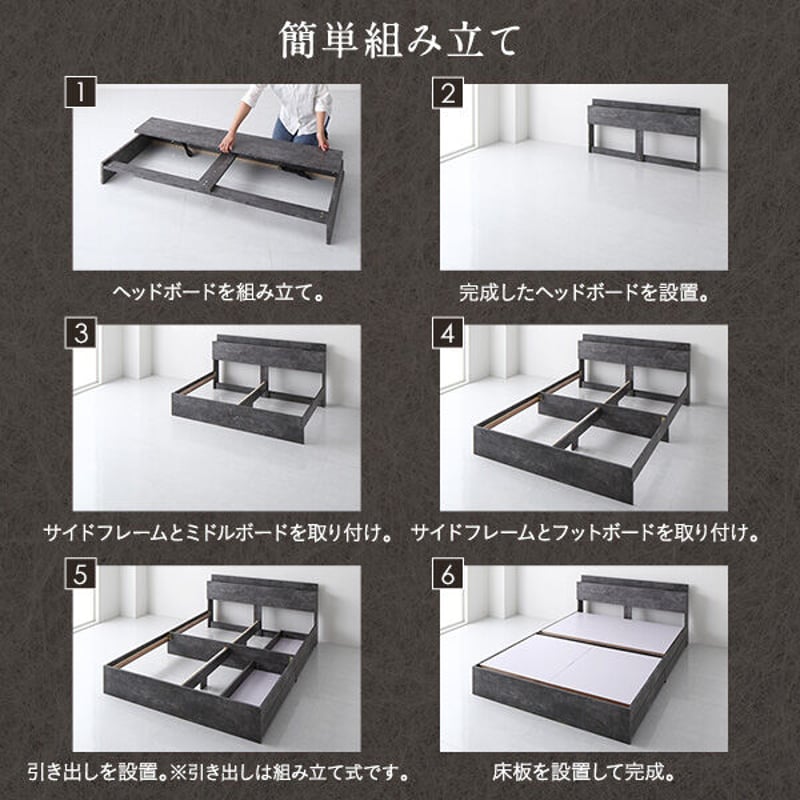 簡単組み立て

1

ヘッドボードを組み立て。

2

完成したヘッドボードを設置。

3

サイドフレームとミドルボードを取り付け。

4

サイドフレームとフットボードを取り付け。

5

引き出しを設置。※引き出しは組み立て式です。

6

床板を設置して完成。