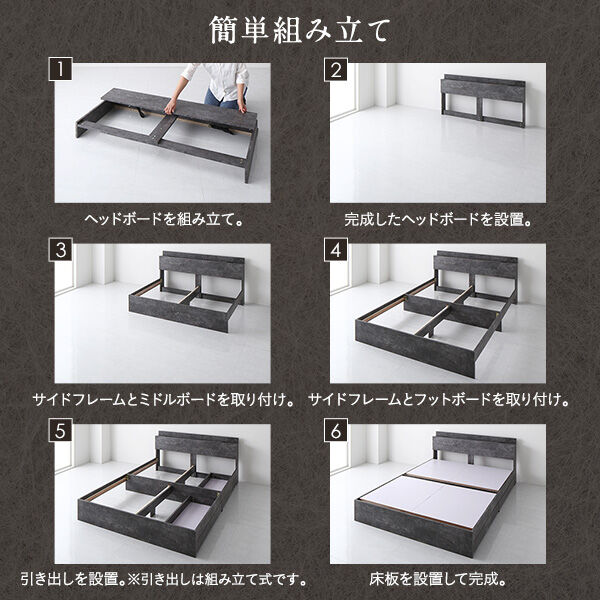 簡単組み立て

1

ヘッドボードを組み立て。

2

完成したヘッドボードを設置。

3

サイドフレームとミドルボードを取り付け。

4

サイドフレームとフットボードを取り付け。

5

引き出しを設置。※引き出しは組み立て式です。

6

床板を設置して完成。