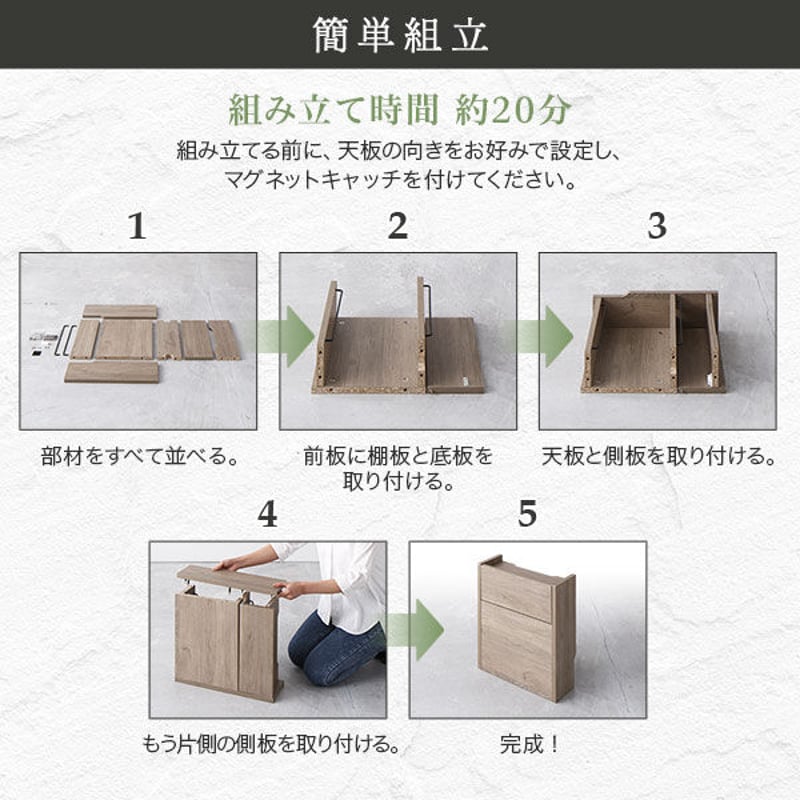 簡単組立

組み立て時間 約20分

組み立てる前に、天板の向きをお好みで設定し、マグネットキャッチを付けてください。

1

部材をすべて並べる。

2

前板に棚板と底板を取り付ける。

3

天板と側板を取り付ける。

4

もう片側の側板を取り付ける。

5

完成！