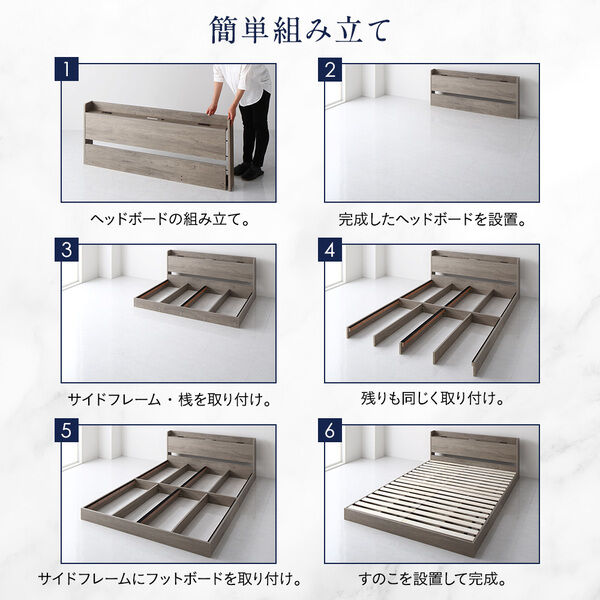 簡単組み立て

1

ヘッドボードの組み立て。

2

完成したヘッドボードを設置。

3

サイドフレーム・桟を取り付け。

4

残りも同じく取り付け。

5

サイドフレームにフットボードを取り付け。

6

すのこを設置して完成。