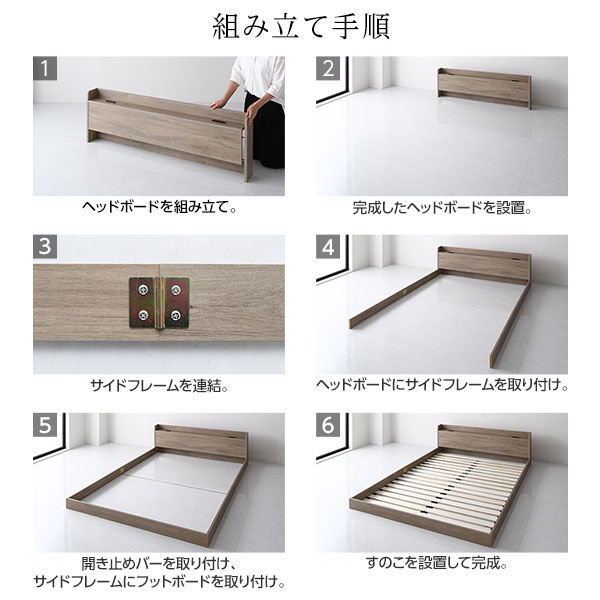 組み立て手順

1
ヘッドボードを組み立て。

2
完成したヘッドボードを設置。

3
サイドフレームを連結。

4
ヘッドボードにサイドフレームを取り付け。

5
開き止めバーを取り付け、サイドフレームにフットボードを取り付け。

6
すのこを設置して完成。