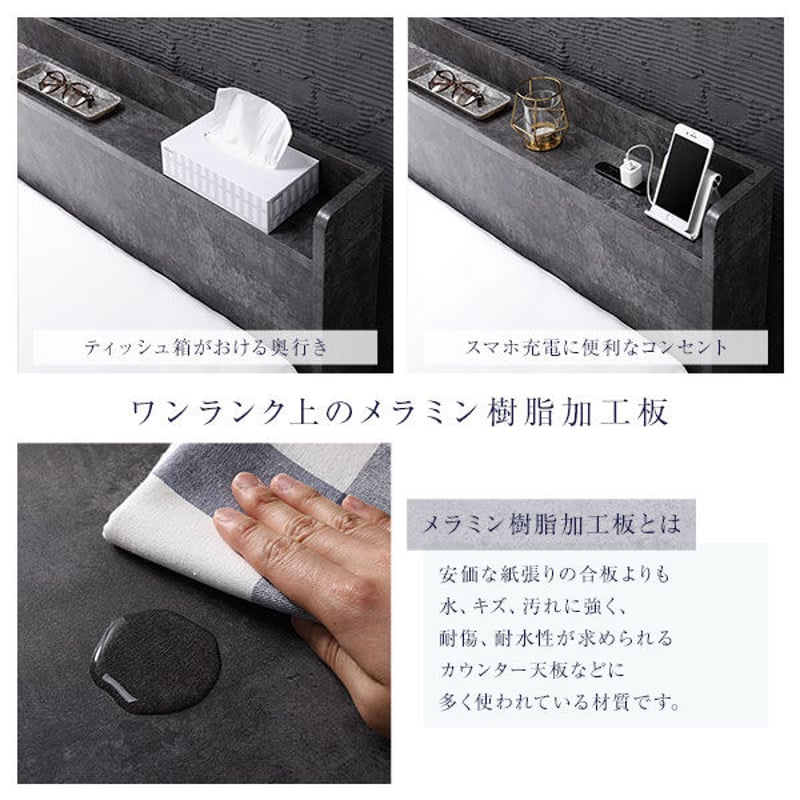 ティッシュ箱がおける奥行き

スマホ充電に便利なコンセント

ワンランク上のメラミン樹脂加工板

メラミン樹脂加工板とは

安価な紙張りの合板よりも
水、キズ、汚れに強く、
耐傷、耐水性が求められる
カウンター天板などに
多く使われている材質です。