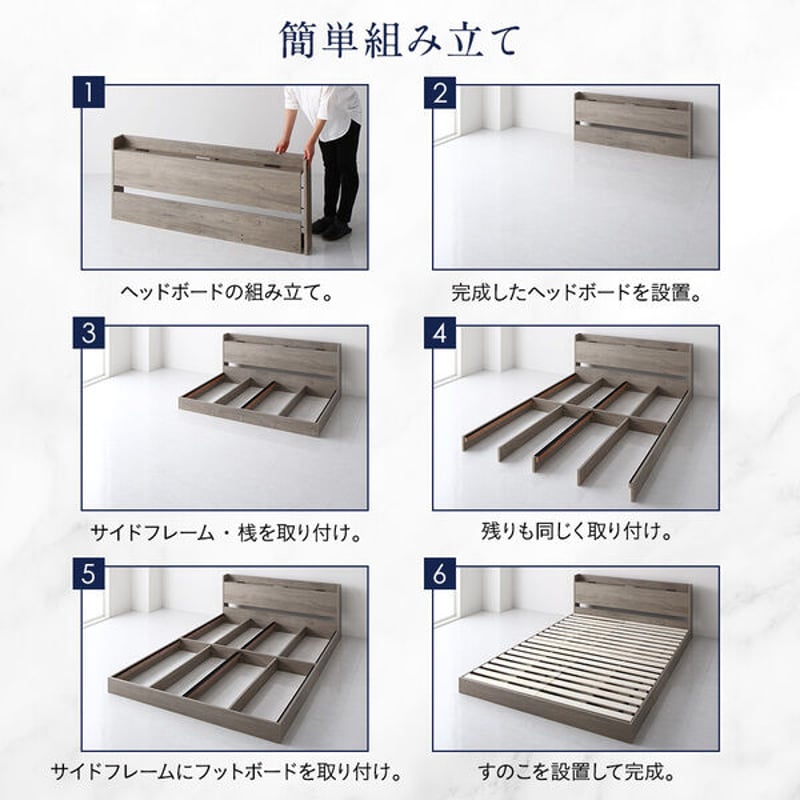 簡単組み立て

1

ヘッドボードの組み立て。

2

完成したヘッドボードを設置。

3

サイドフレーム・桟を取り付け。

4

残りも同じく取り付け。

5

サイドフレームにフットボードを取り付け。

6

すのこを設置して完成。