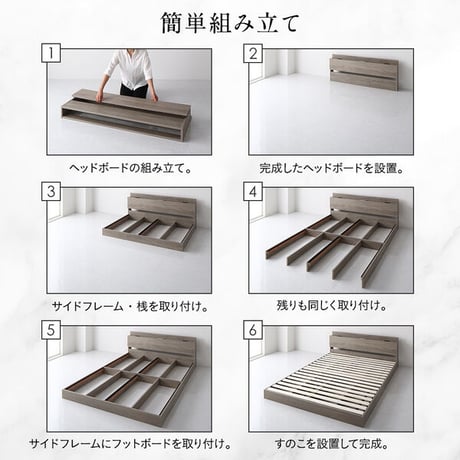 簡単組み立て

1

ヘッドボードの組み立て。

2

完成したヘッドボードを設置。

3

サイドフレーム・桟を取り付け。

4

残りも同じく取り付け。

5

サイドフレームにフットボードを取り付け。

6

すのこを設置して完成。