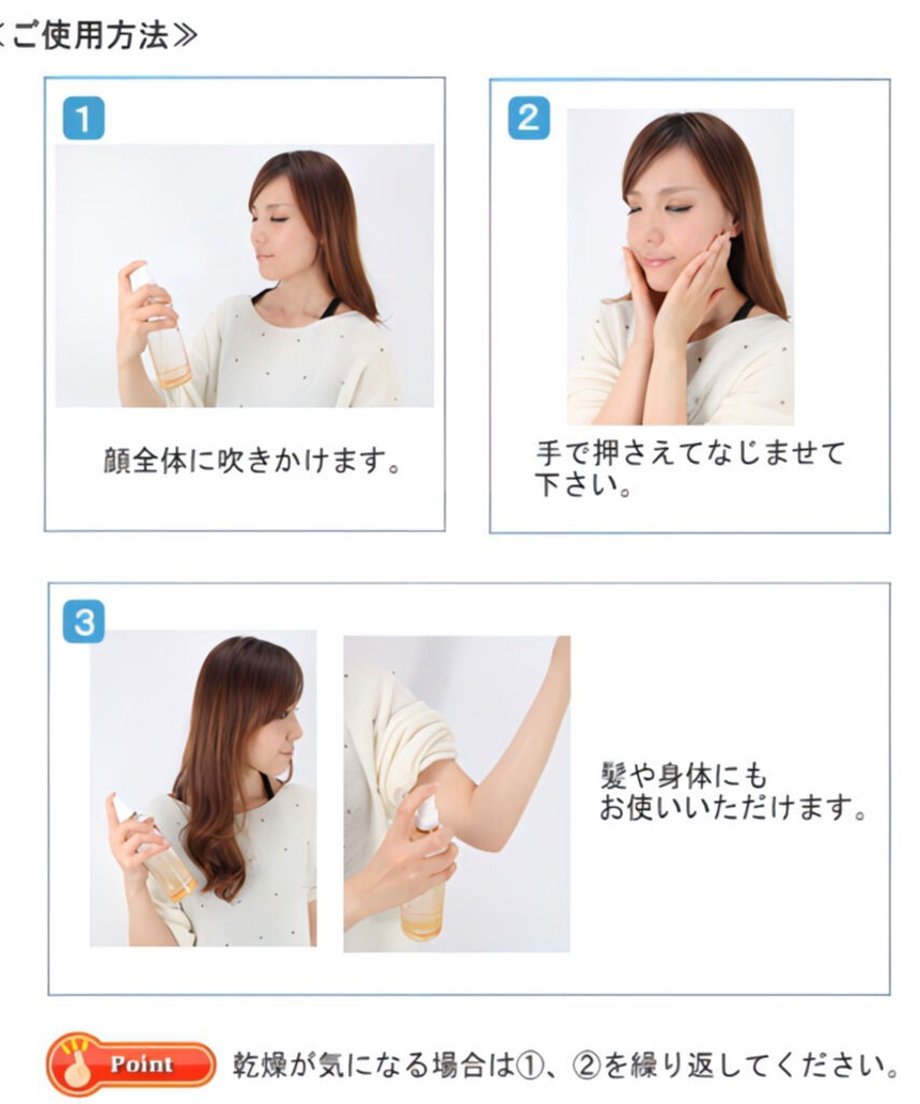 ≪ご使用方法≫

1

顔全体に吹きかけます。

2

手で押さえてなじませて下さい。

3

髪や身体にもお使いいただけます。

Point 乾燥が気になる場合は①、②を繰り返してください。