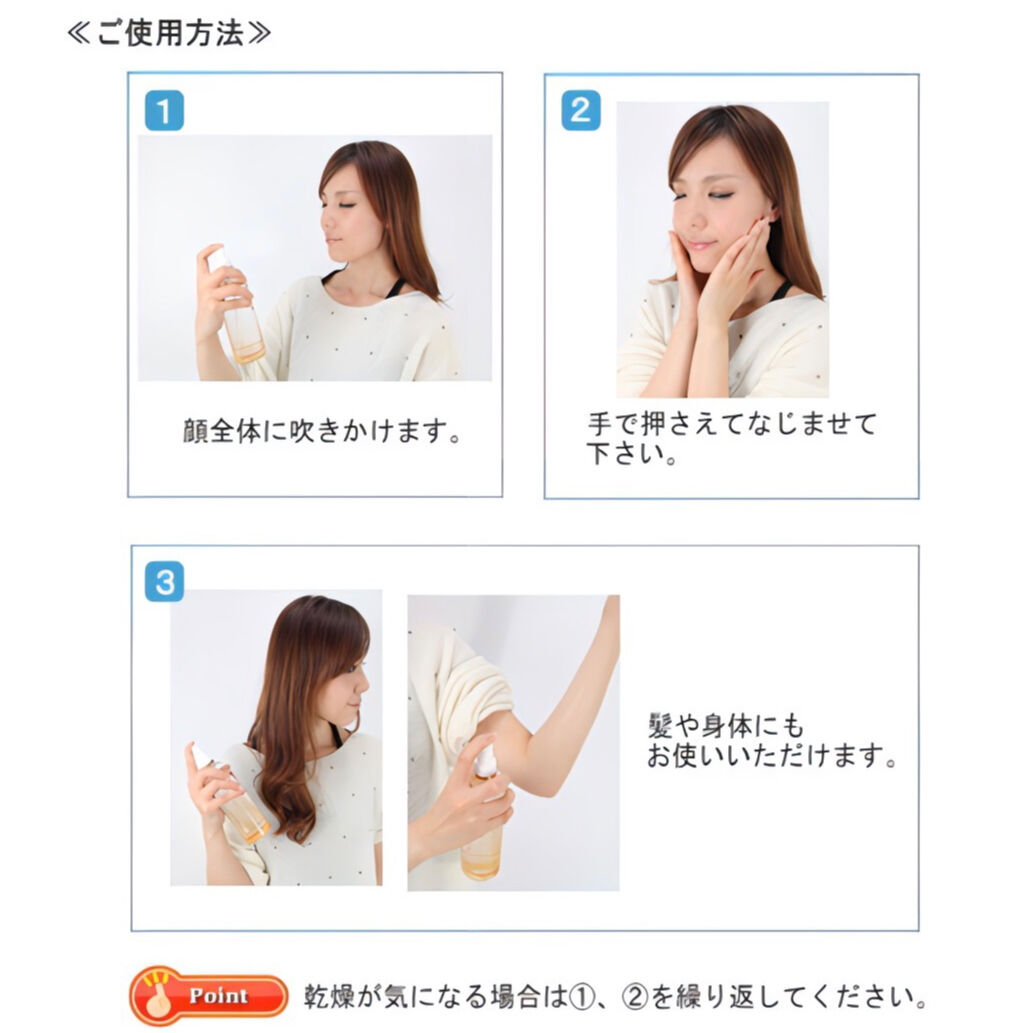 ≪ご使用方法≫

1

顔全体に吹きかけます。

2

手で押さえてなじませて下さい。

3

髪や身体にもお使いいただけます。

Point

乾燥が気になる場合は①、②を繰り返してください。