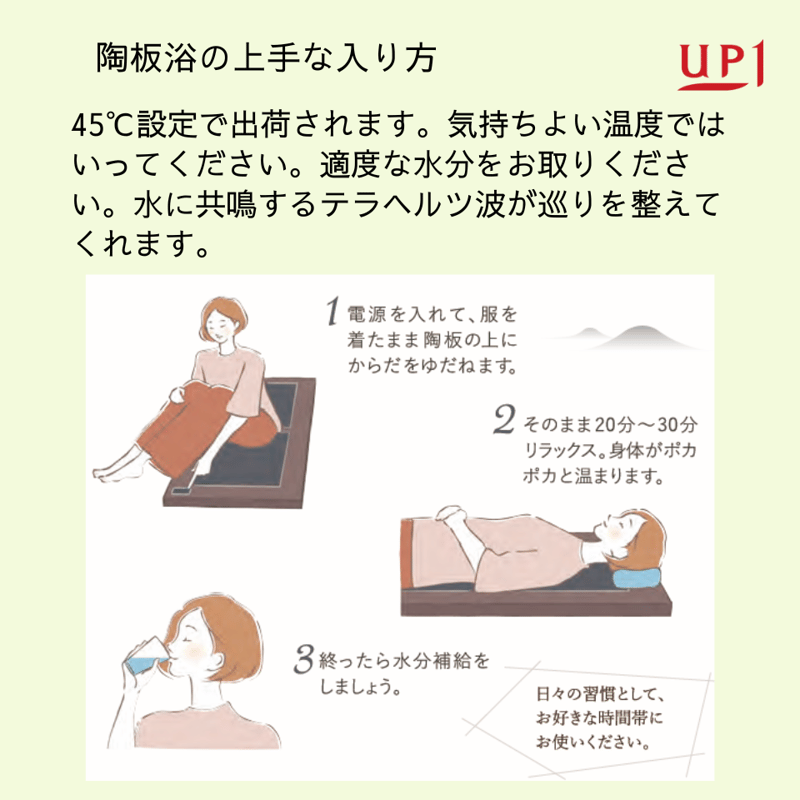 陶板浴の上手な入り方

UP1

45℃設定で出荷されます。気持ちよい温度ではいってください。適度な水分をお取りください。水に共鳴するテラヘルツ波が巡りを整えてくれます。

1 電源を入れて、服を着たまま陶板の上にからだをゆだねます。

2 そのまま20分～30分リラックス。身体がポカポカと温まります。

3 終ったら水分補給をしましょう。

日々の習慣として、お好きな時間帯にお使いください。