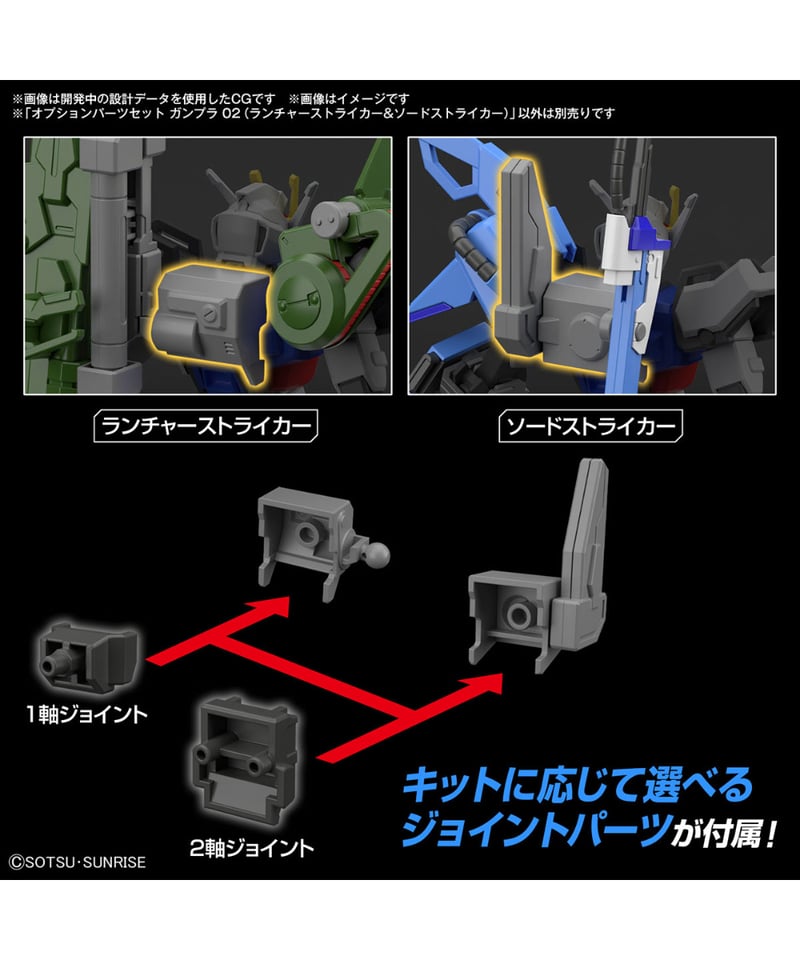 ※画像は開発中の設計データを使用したCGです　※画像はイメージです
※「オプションパーツセット ガンプラ 02（ランチャーストライカー&ソードストライカー）」以外は別売りです

ランチャーストライカー

ソードストライカー

1軸ジョイント

2軸ジョイント

キットに応じて選べるジョイントパーツが付属！

©SOTSU・SUNRISE