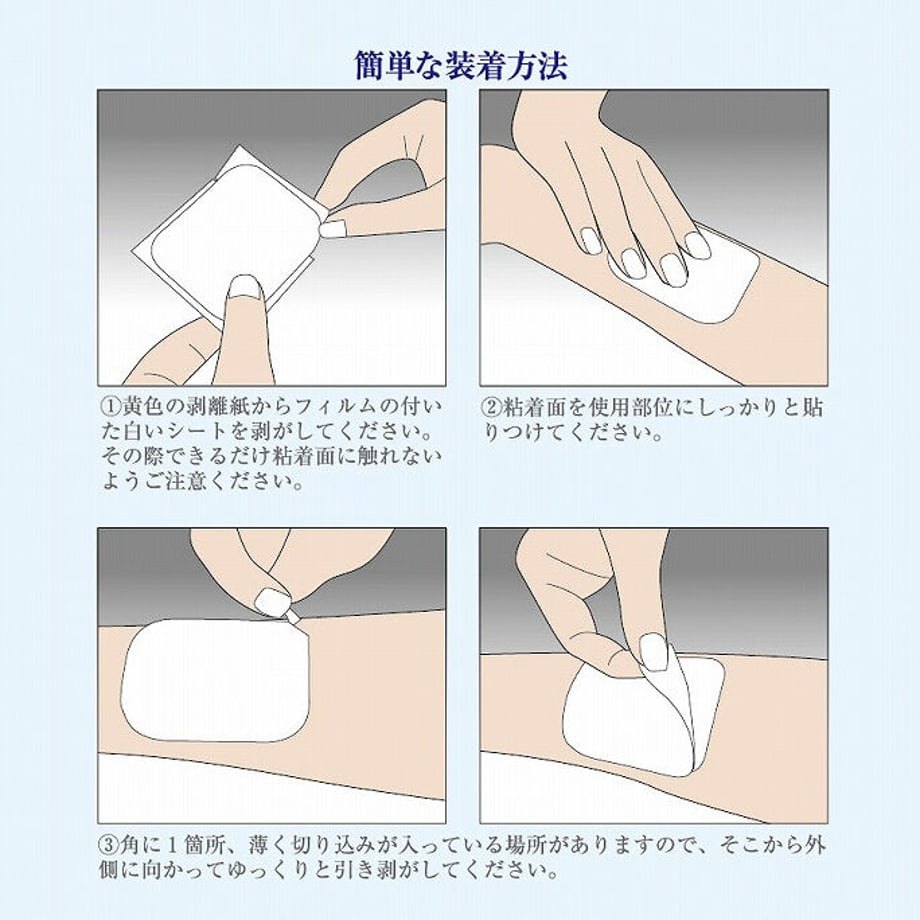 簡単な装着方法

①黄色の剥離紙からフィルムの付いた白いシートを剥がしてください。その際できるだけ粘着面に触れないようご注意ください。

②粘着面を使用部位にしっかりと貼りつけてください。

③角に１箇所、薄く切り込みが入っている場所がありますので、そこから外側に向かってゆっくりと引き剥がしてください。