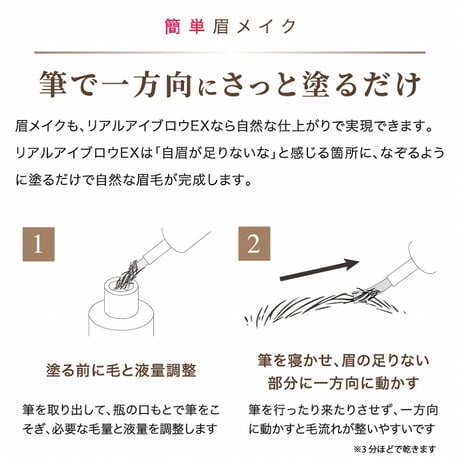 簡単眉メイク

筆で一方向にさっと塗るだけ

眉メイクも、リアルアイブロウEXなら自然な仕上がりで実現できます。リアルアイブロウEXは「自眉が足りないな」と感じる箇所に、なぞるように塗るだけで自然な眉毛が完成します。

1

塗る前に毛と液量調整

筆を取り出して、瓶の口もとで筆をこそぎ、必要な毛量と液量を調整します

2

筆を寝かせ、眉の足りない部分に一方向に動かす

筆を行ったり来たりさせず、一方向に動かすと毛流れが整いやすいです

※3分ほどで乾きます