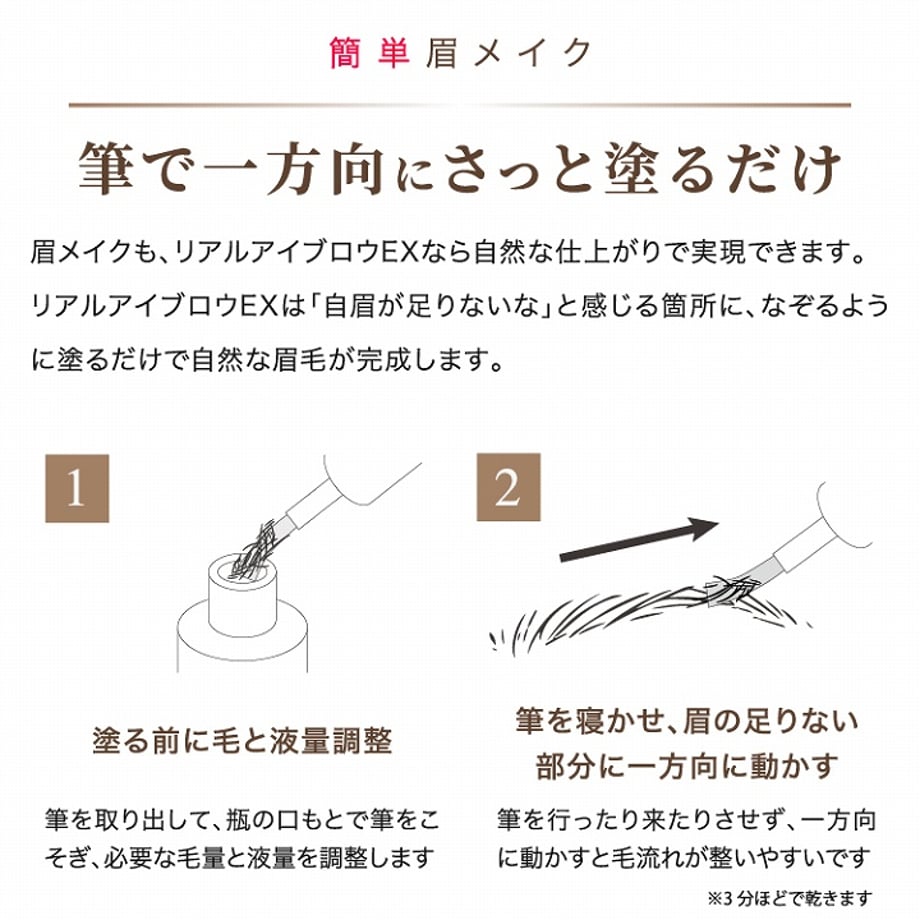 簡単眉メイク

筆で一方向にさっと塗るだけ

眉メイクも、リアルアイブロウEXなら自然な仕上がりで実現できます。リアルアイブロウEXは「自眉が足りないな」と感じる箇所に、なぞるように塗るだけで自然な眉毛が完成します。

1

塗る前に毛と液量調整

筆を取り出して、瓶の口もとで筆をこそぎ、必要な毛量と液量を調整します

2

筆を寝かせ、眉の足りない部分に一方向に動かす

筆を行ったり来たりさせず、一方向に動かすと毛流れが整いやすいです

※3分ほどで乾きます