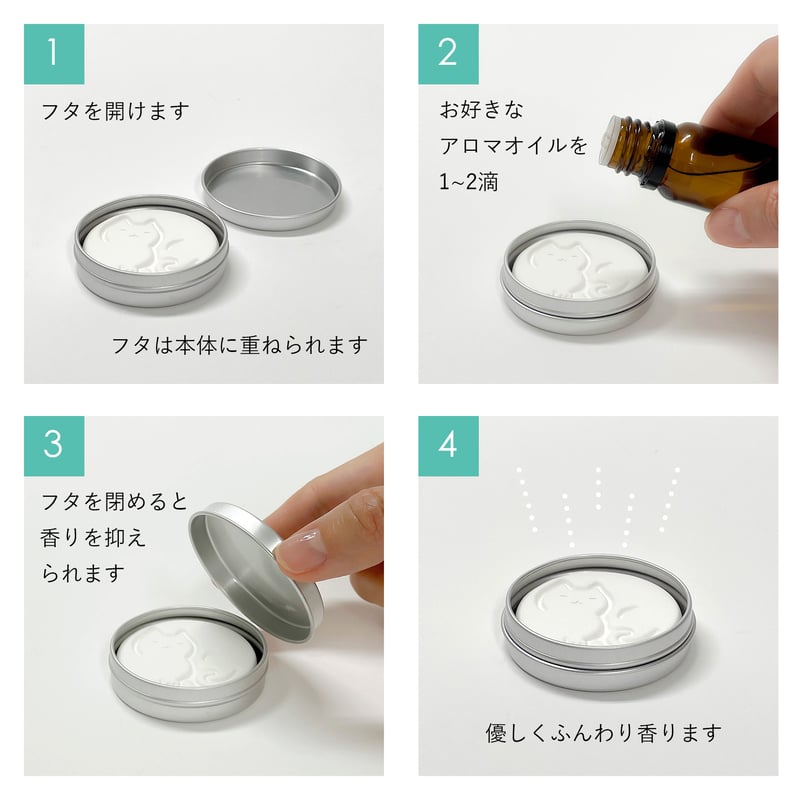 1

フタを開けます

フタは本体に重ねられます

2

お好きな
アロマオイルを
1~2滴

3

フタを閉めると
香りを抑え
られます

4

優しくふんわり香ります