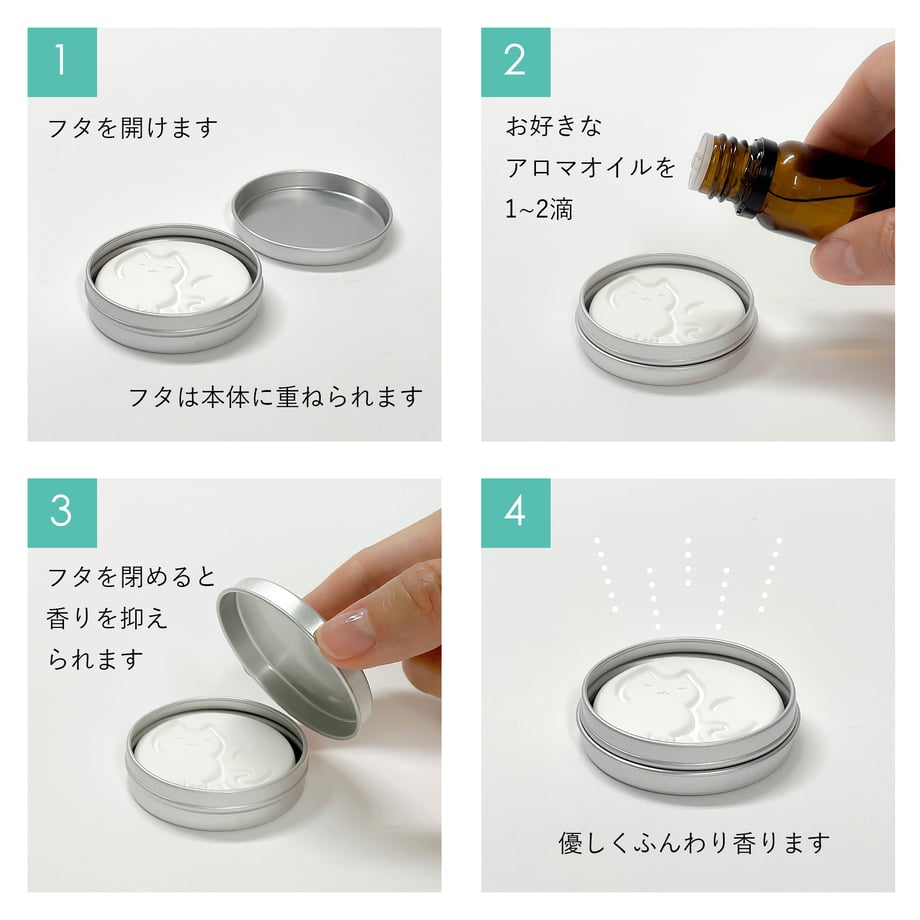 1

フタを開けます

フタは本体に重ねられます

2

お好きな
アロマオイルを
1~2滴

3

フタを閉めると
香りを抑え
られます

4

優しくふんわり香ります