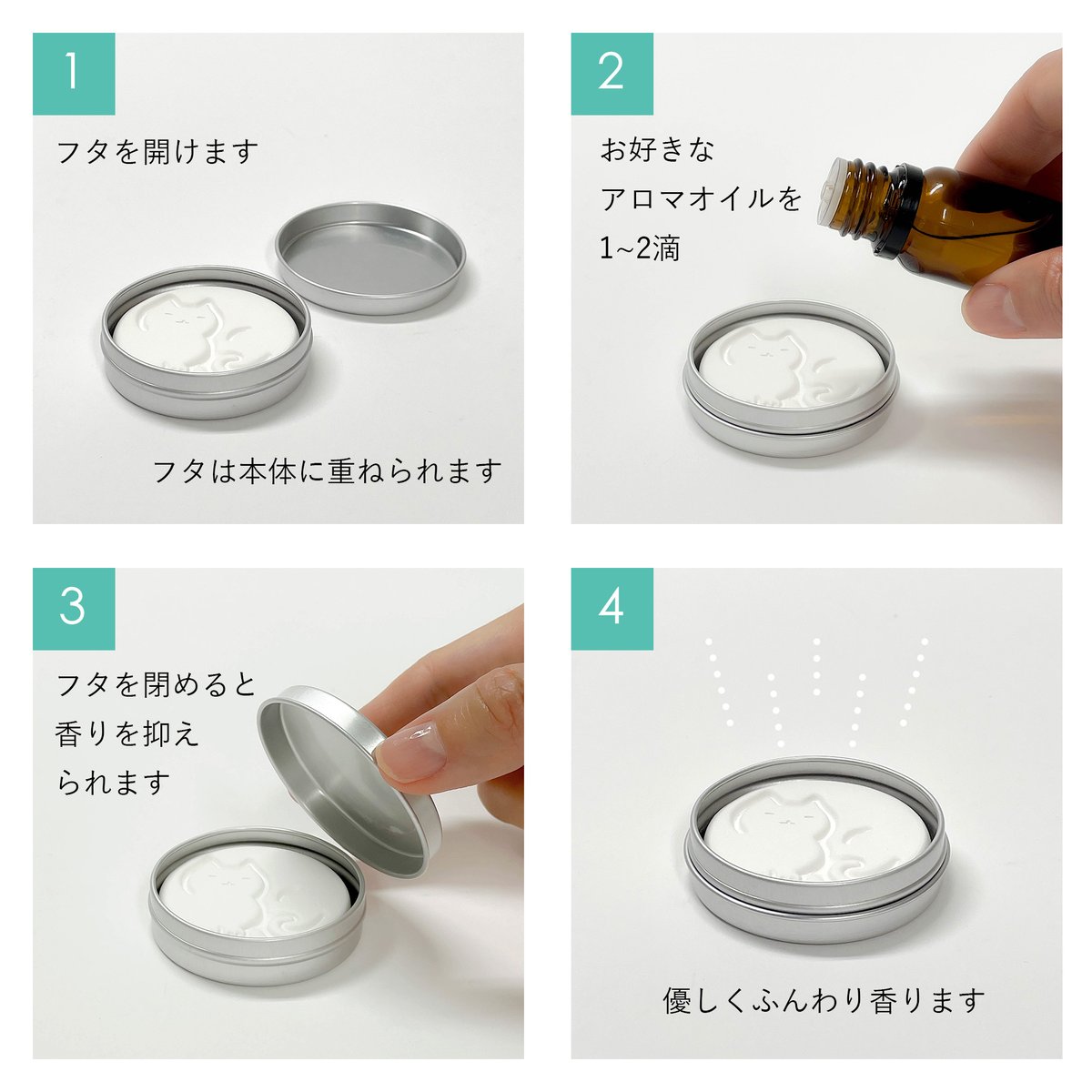 1

フタを開けます

フタは本体に重ねられます

2

お好きな
アロマオイルを
1~2滴

3

フタを閉めると
香りを抑え
られます

4

優しくふんわり香ります