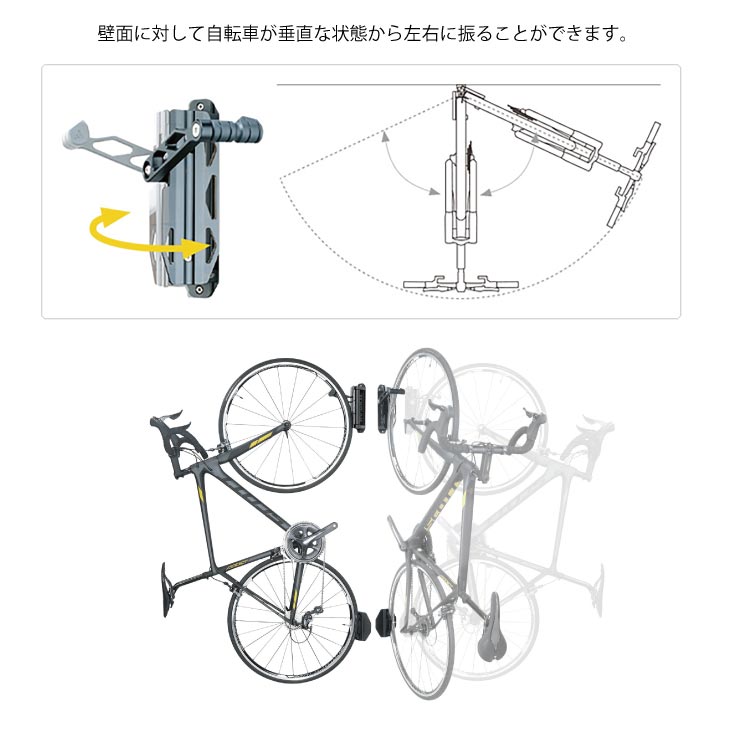 壁面に対して自転車が垂直な状態から左右に振ることができます。