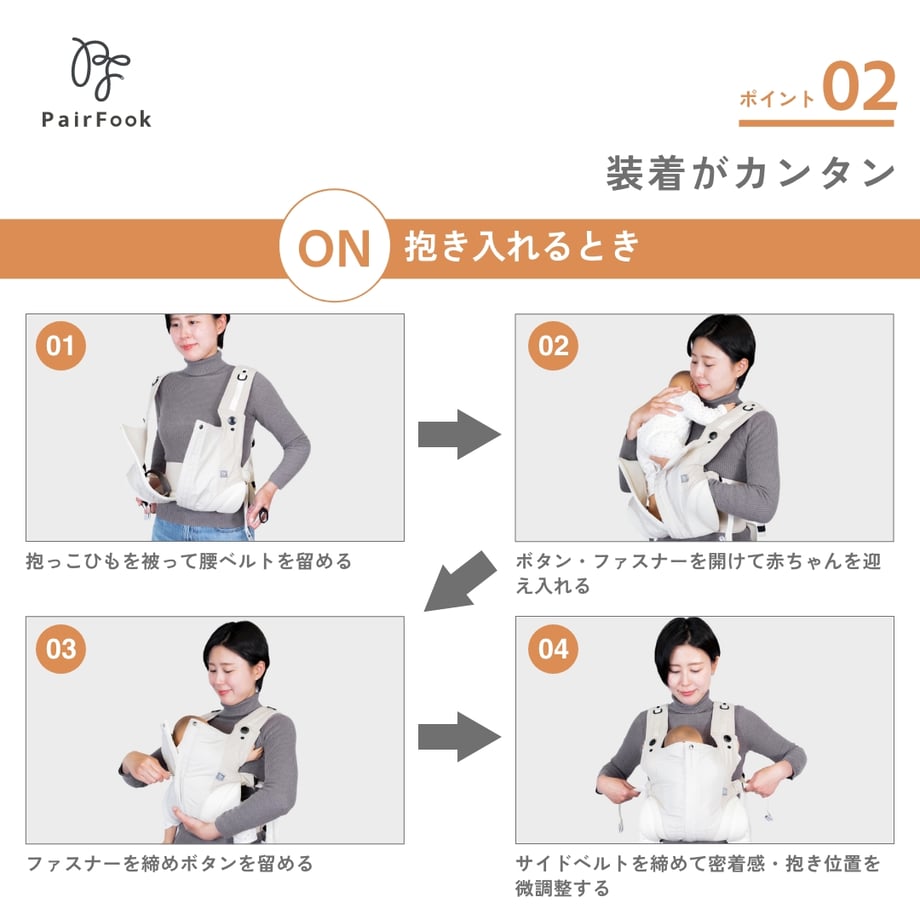 PairFook

ポイント 02

装着がカンタン

ON 抱き入れるとき

01

抱っこひもを被って腰ベルトを留める

02

ボタン・ファスナーを開けて赤ちゃんを迎え入れる

03

ファスナーを締めボタンを留める

04

サイドベルトを締めて密着感・抱き位置を微調整する