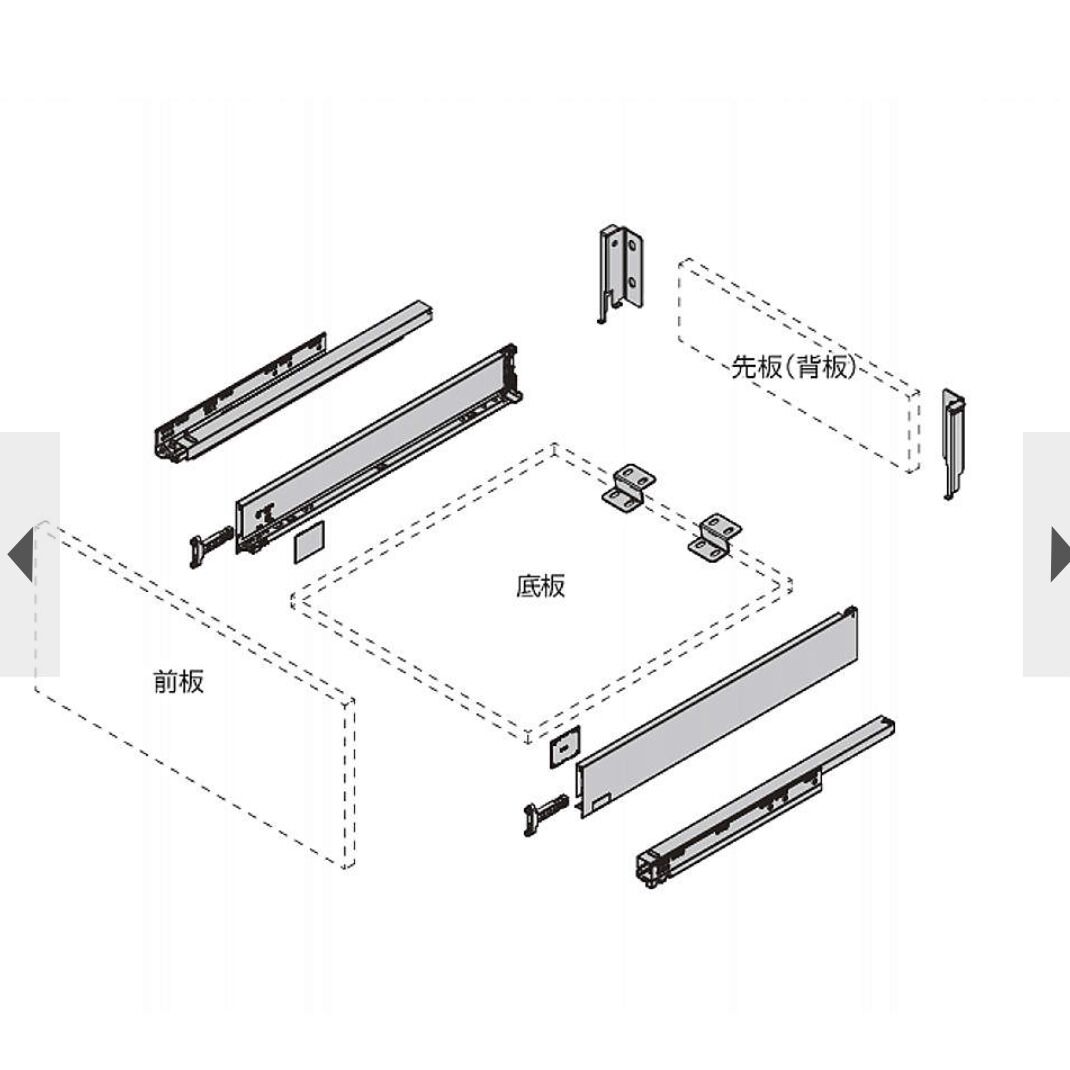 先板(背板)

底板

前板