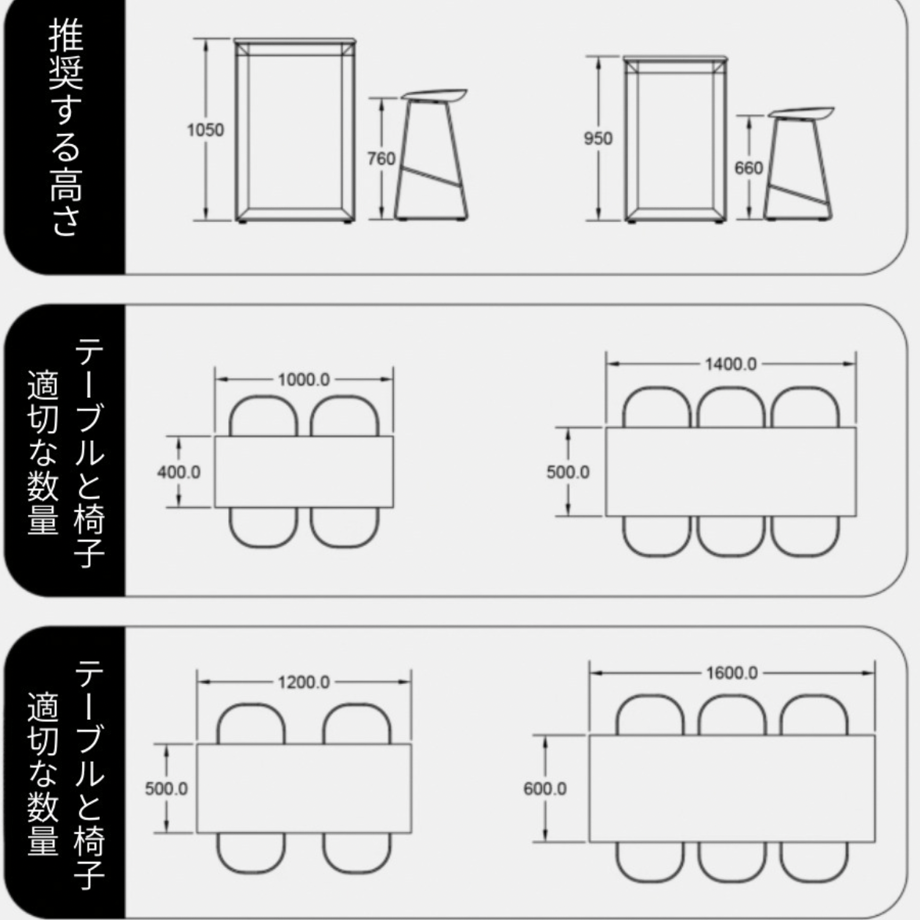 推奨する高さ

1050
760
950
660

テーブルと椅子
適切な数量

1000.0
400.0
1400.0
500.0

テーブルと椅子
適切な数量

1200.0
500.0
1600.0
600.0