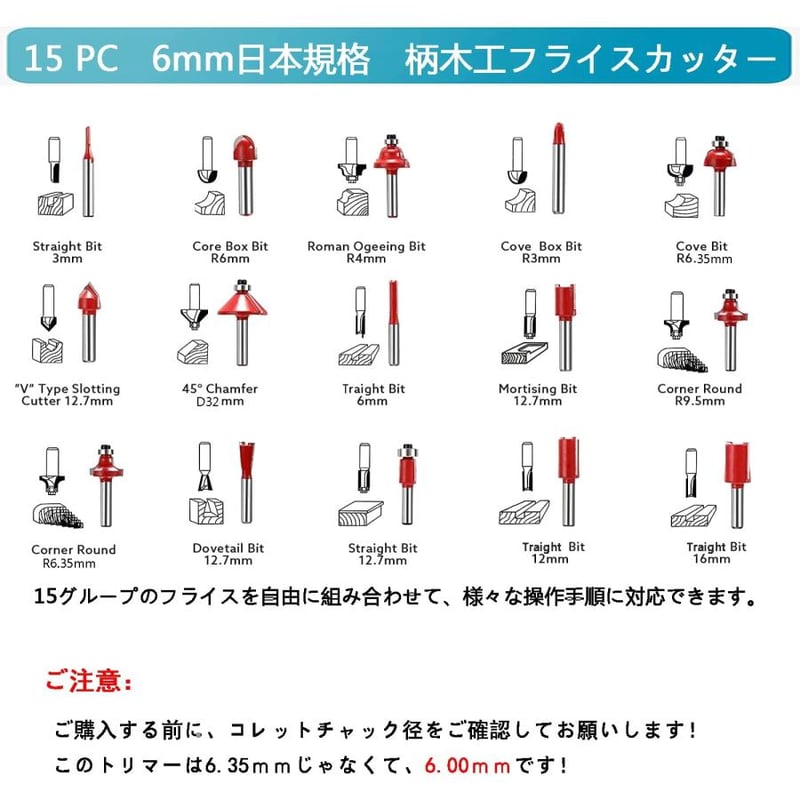 15 PC 6mm日本規格 柄木工フライスカッター

Straight Bit
3mm

Core Box Bit
R6mm

Roman Ogeeing Bit
R4mm

Cove Box Bit
R3mm

Cove Bit
R6.35mm

"V" Type Slotting
Cutter 12.7mm

45° Chamfer
D32mm

Traight Bit
6mm

Mortising Bit
12.7mm

Corner Round
R9.5mm

Corner Round
R6.35mm

Dovetail Bit
12.7mm

Straight Bit
12.7mm

Traight Bit
12mm

Traight Bit
16mm

15グループのフライスを自由に組み合わせて、様々な操作手順に対応できます。

ご注意:

ご購入する前に、コレットチャック径をご確認してお願いします!

このトリマーは6.35ｍｍじゃなくて、6.00ｍｍです!