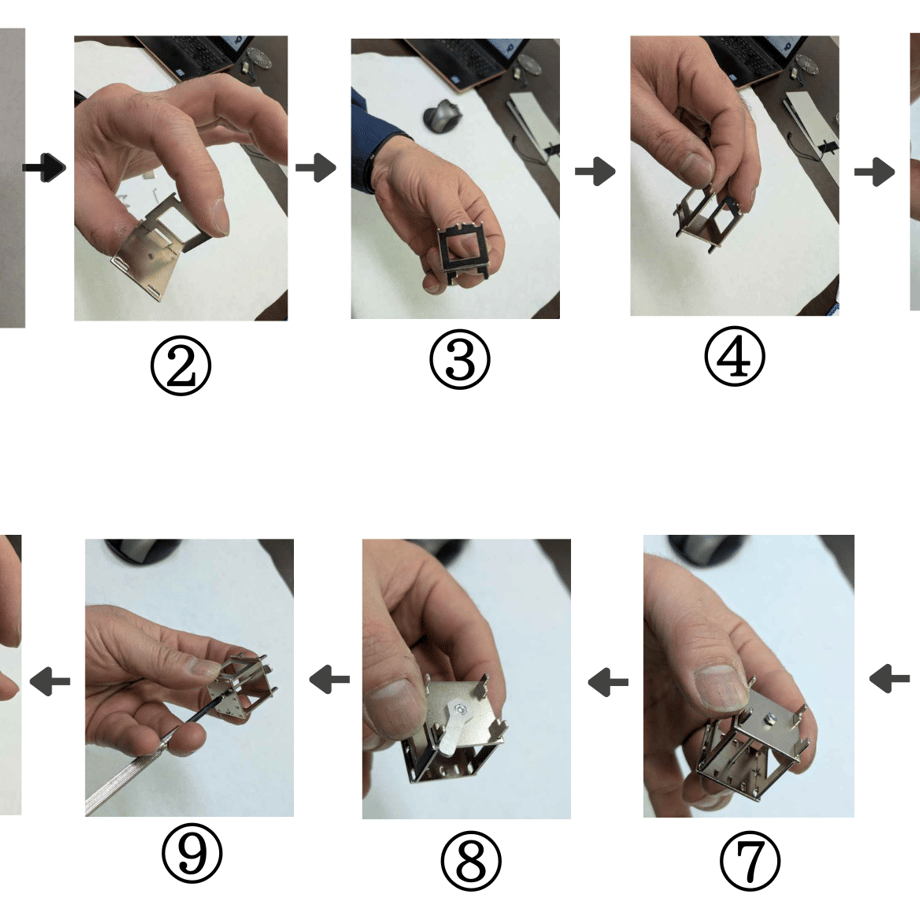 ②

③

④

⑨

⑧

⑦