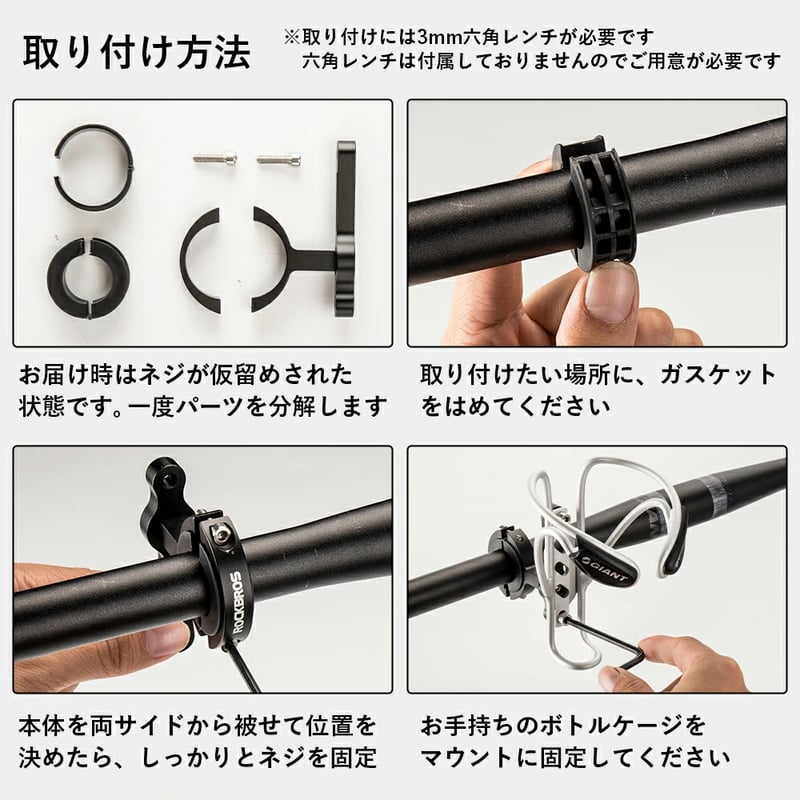 取り付け方法

※取り付けには3mm六角レンチが必要です
六角レンチは付属しておりませんのでご用意が必要です

お届け時はネジが仮留めされた状態です。一度パーツを分解します

取り付けたい場所に、ガスケットをはめてください

ROCKBROS

本体を両サイドから被せて位置を決めたら、しっかりとネジを固定

GIANT

お手持ちのボトルケージをマウントに固定してください