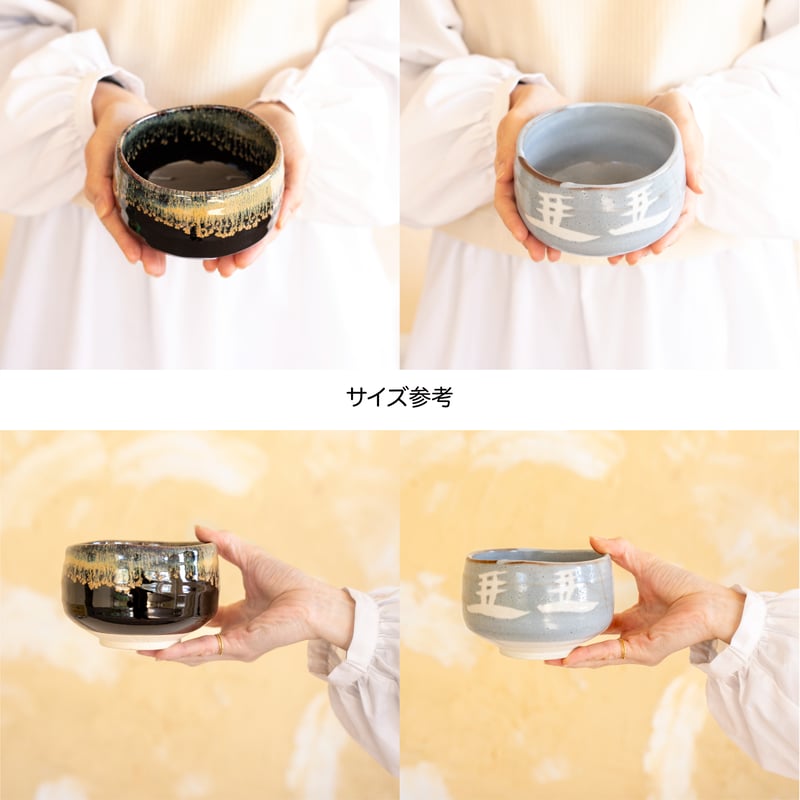 サイズ参考