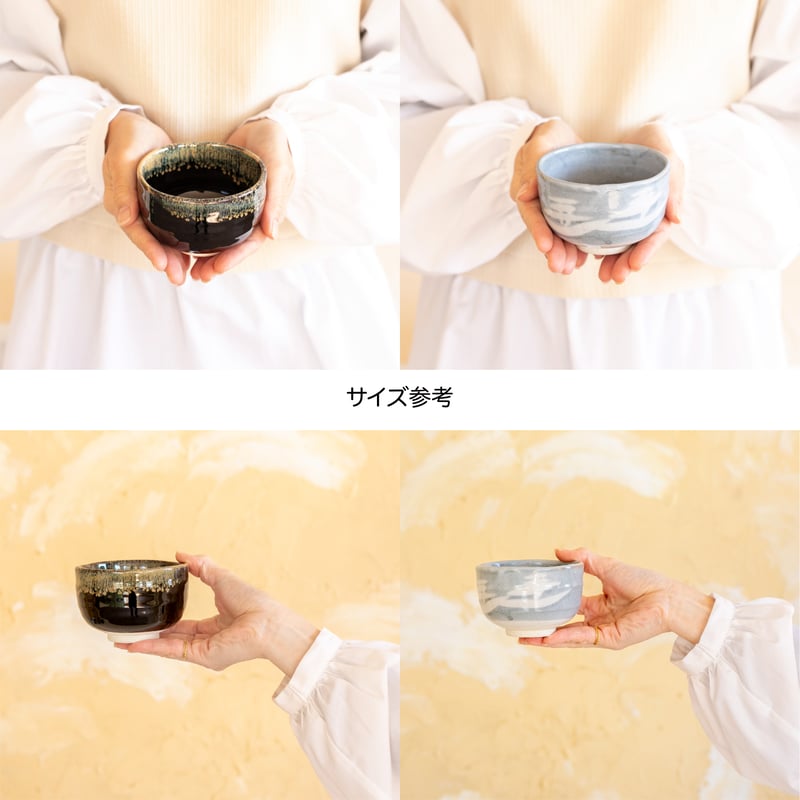 サイズ参考