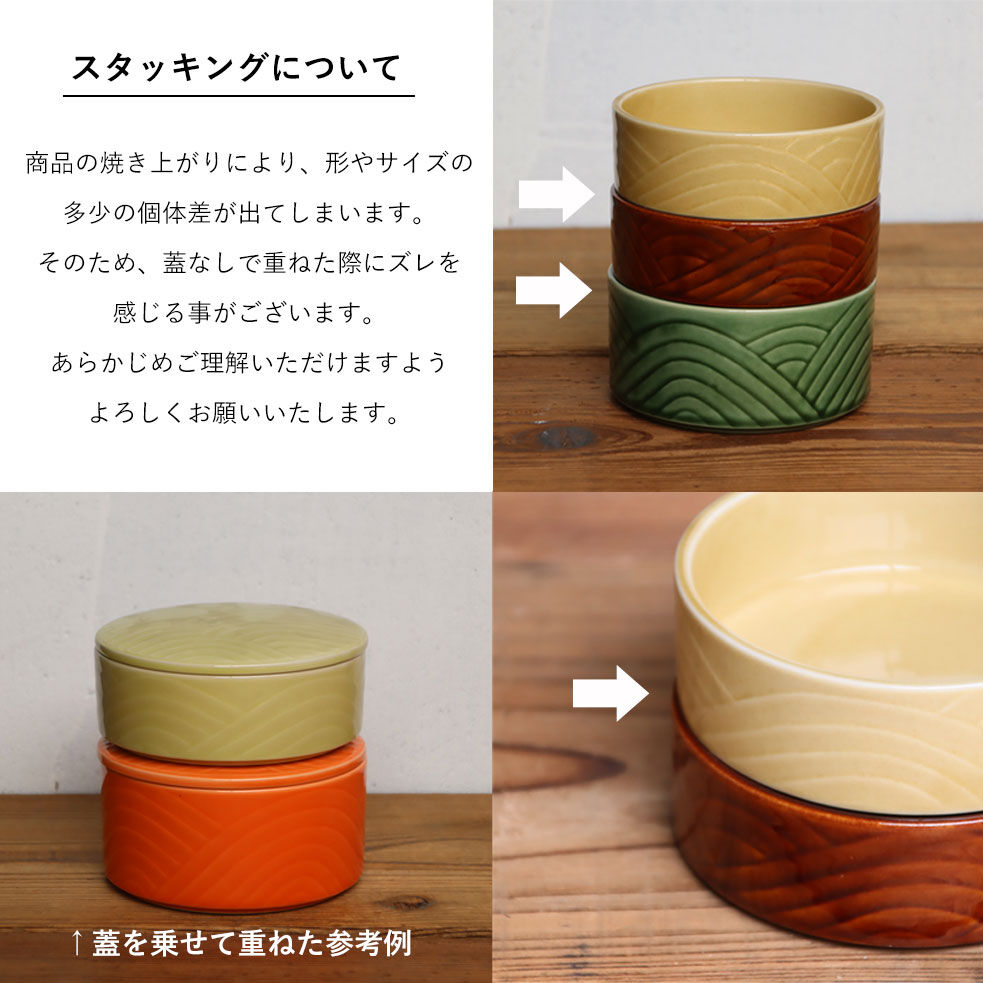 スタッキングについて

商品の焼き上がりにより、形やサイズの多少の個体差が出てしまいます。
そのため、蓋なしで重ねた際にズレを感じる事がございます。
あらかじめご理解いただけますようよろしくお願いいたします。

↑蓋を乗せて重ねた参考例