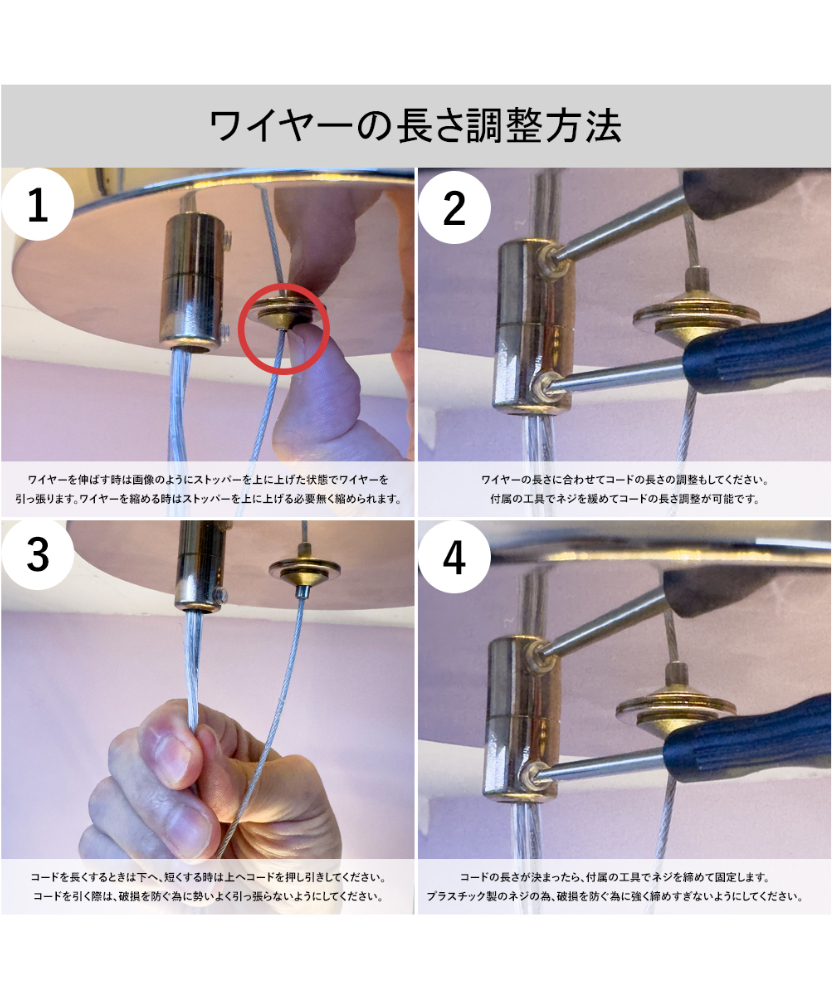 ワイヤーの長さ調整方法

1

ワイヤーを伸ばす時は画像のようにストッパーを上に上げた状態でワイヤーを引っ張ります。ワイヤーを縮める時はストッパーを上に上げる必要無く縮められます。

2

ワイヤーの長さに合わせてコードの長さの調整もしてください。付属の工具でネジを緩めてコードの長さ調整が可能です。

3

コードを長くするときは下へ、短くする時は上へコードを押し引きしてください。コードを引く際は、破損を防ぐ為に勢いよく引っ張らないようにしてください。

4

コードの長さが決まったら、付属の工具でネジを締めて固定します。プラスチック製のネジの為、破損を防ぐ為に強く締めすぎないようにしてください。