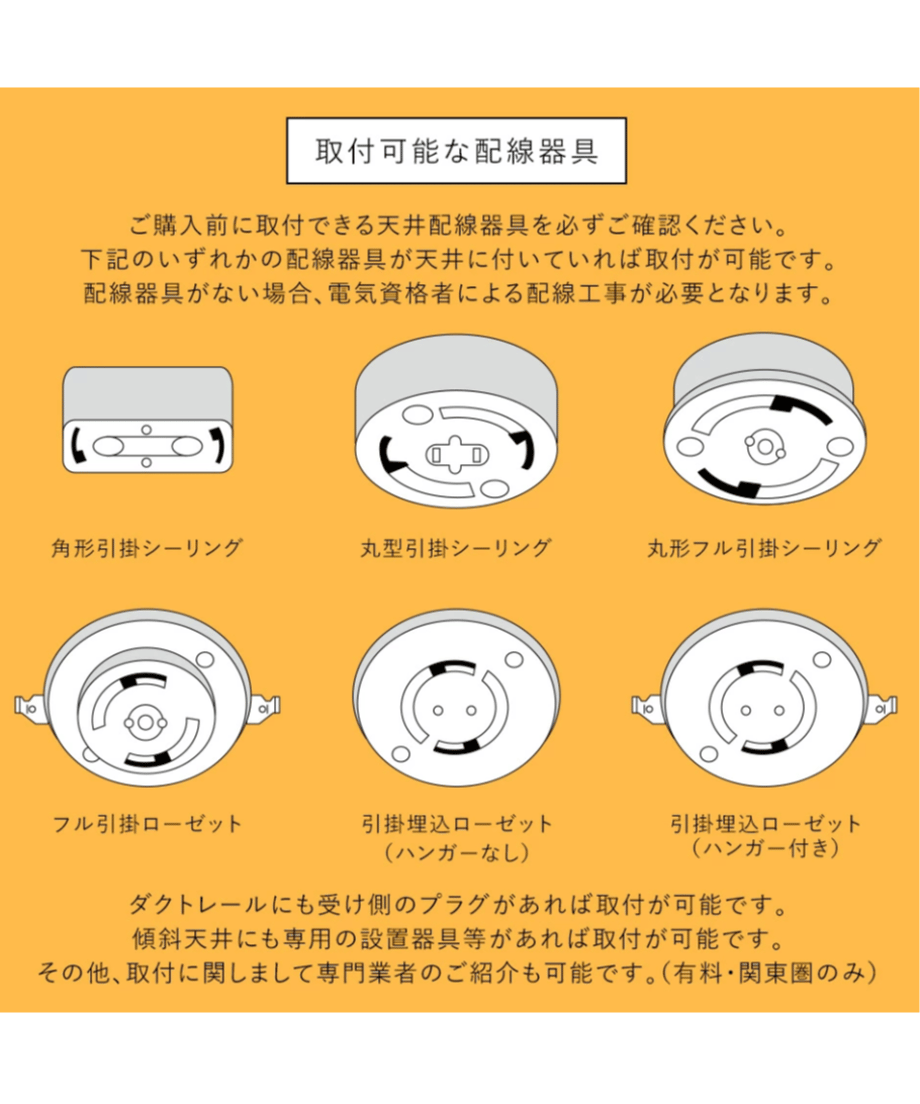 取付可能な配線器具

ご購入前に取付できる天井配線器具を必ずご確認ください。
下記のいずれかの配線器具が天井に付いていれば取付が可能です。
配線器具がない場合、電気資格者による配線工事が必要となります。

角形引掛シーリング

丸型引掛シーリング

丸形フル引掛シーリング

フル引掛ローゼット

引掛埋込ローゼット
（ハンガーなし）

引掛埋込ローゼット
（ハンガー付き）

ダクトレールにも受け側のプラグがあれば取付が可能です。
傾斜天井にも専用の設置器具等があれば取付が可能です。
その他、取付に関しまして専門業者のご紹介も可能です。（有料・関東圏のみ）