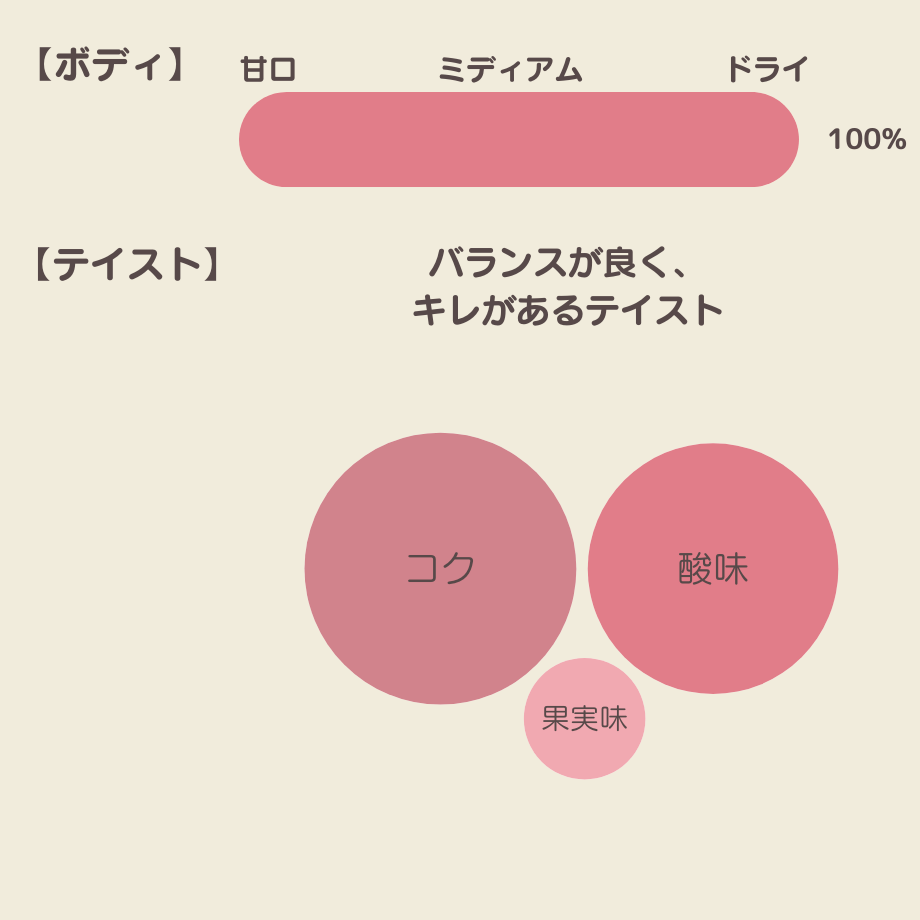 【ボディ】 甘口 ミディアム ドライ

100%

【テイスト】 バランスが良く、
キレがあるテイスト

コク

酸味

果実味