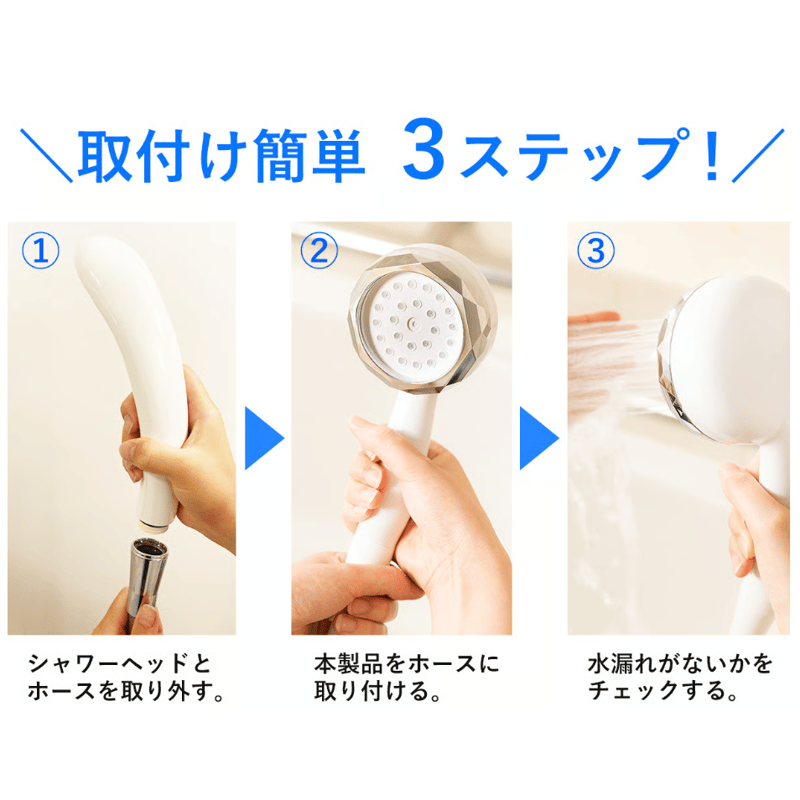 ＼取付け簡単 3ステップ！／

①

シャワーヘッドとホースを取り外す。

②

本製品をホースに取り付ける。

③

水漏れがないかをチェックする。