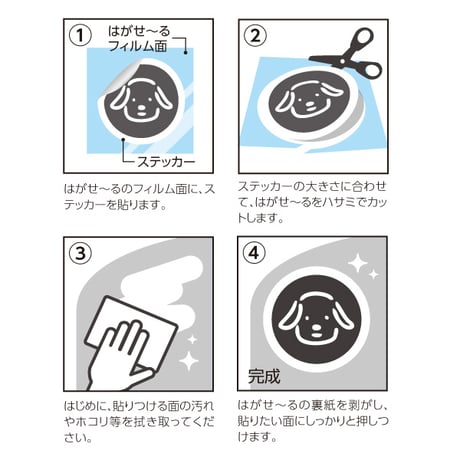 ①
はがせ〜る
フィルム面

ステッカー

はがせ〜るのフィルム面に、ステッカーを貼ります。

②

ステッカーの大きさに合わせて、はがせ〜るをハサミでカットします。

③

はじめに、貼りつける面の汚れやホコリ等を拭き取ってください。

④

完成

はがせ〜るの裏紙を剥がし、貼りたい面にしっかりと押しつけます。