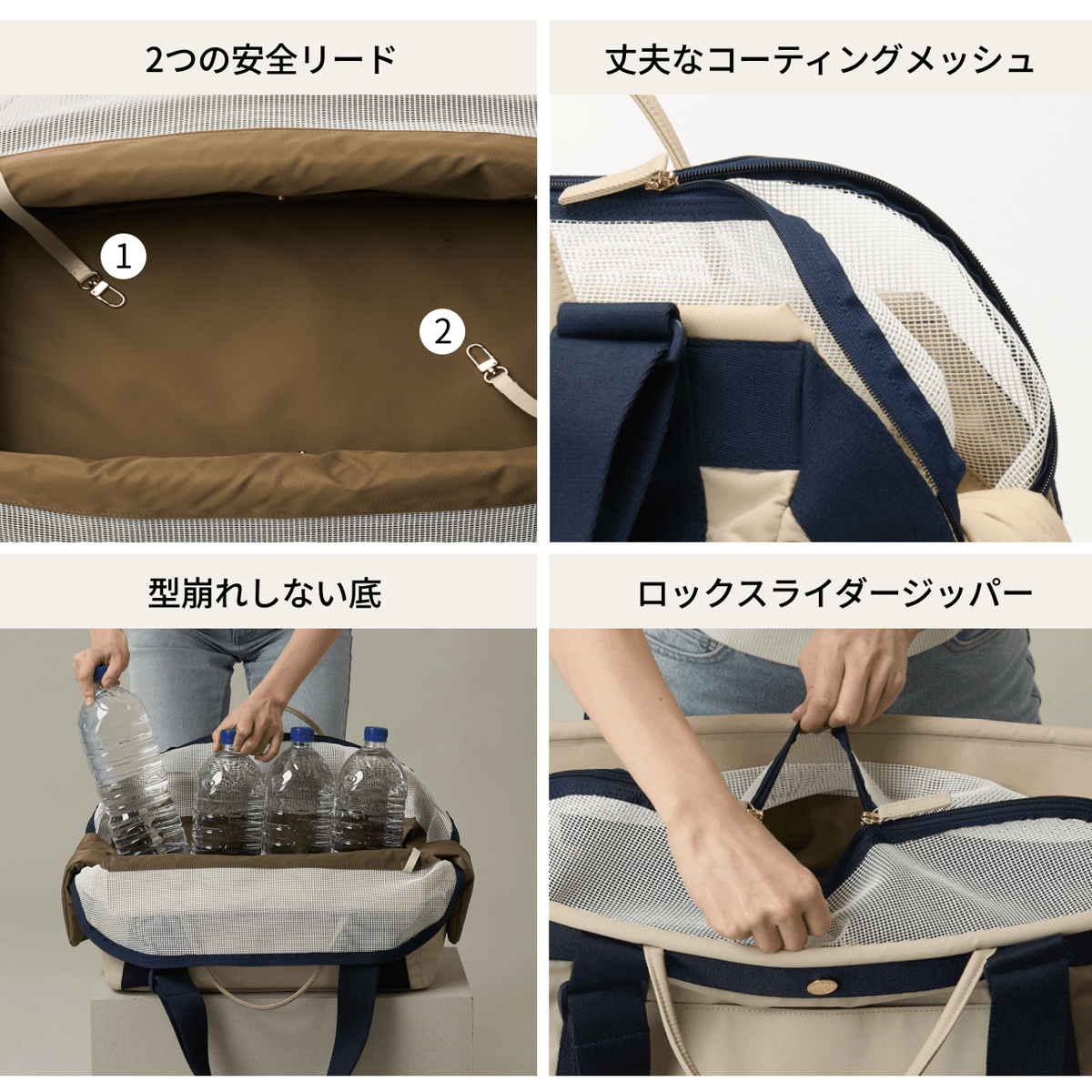 2つの安全リード

1

2

丈夫なコーティングメッシュ

型崩れしない底

ロックスライダージッパー