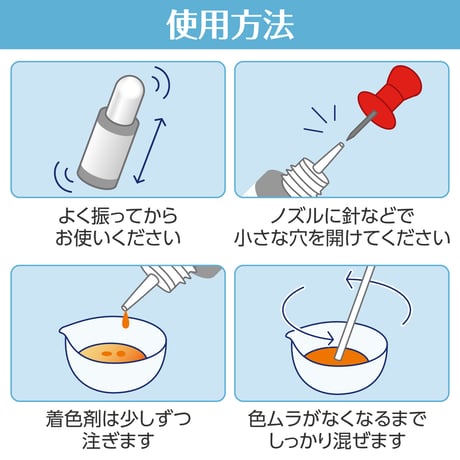 使用方法

よく振ってから
お使いください

ノズルに針などで
小さな穴を開けてください

着色剤は少しずつ
注ぎます

色ムラがなくなるまで
しっかり混ぜます