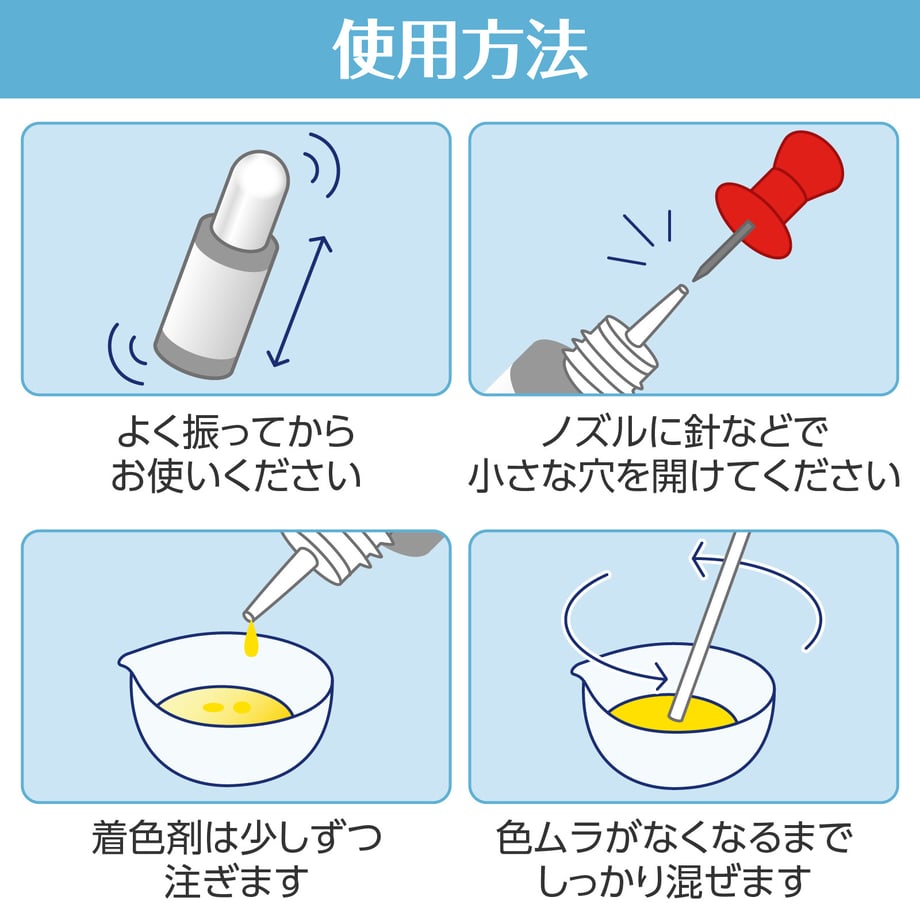 使用方法

よく振ってから
お使いください

ノズルに針などで
小さな穴を開けてください

着色剤は少しずつ
注ぎます

色ムラがなくなるまで
しっかり混ぜます