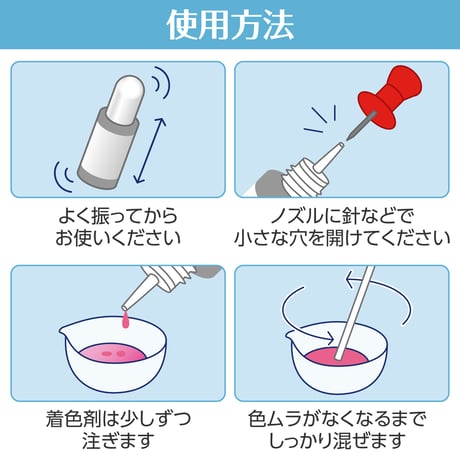 使用方法

よく振ってから
お使いください

ノズルに針などで
小さな穴を開けてください

着色剤は少しずつ
注ぎます

色ムラがなくなるまで
しっかり混ぜます