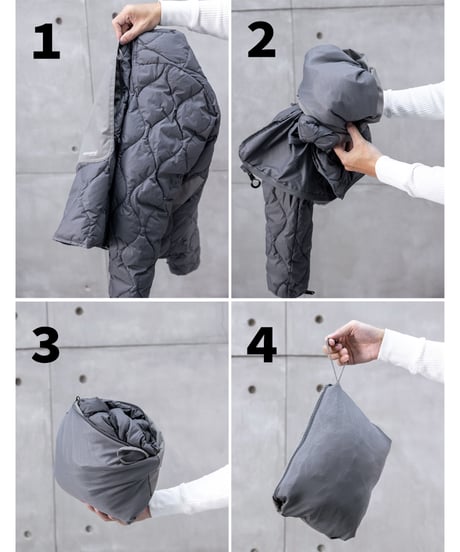 1

2

3

4