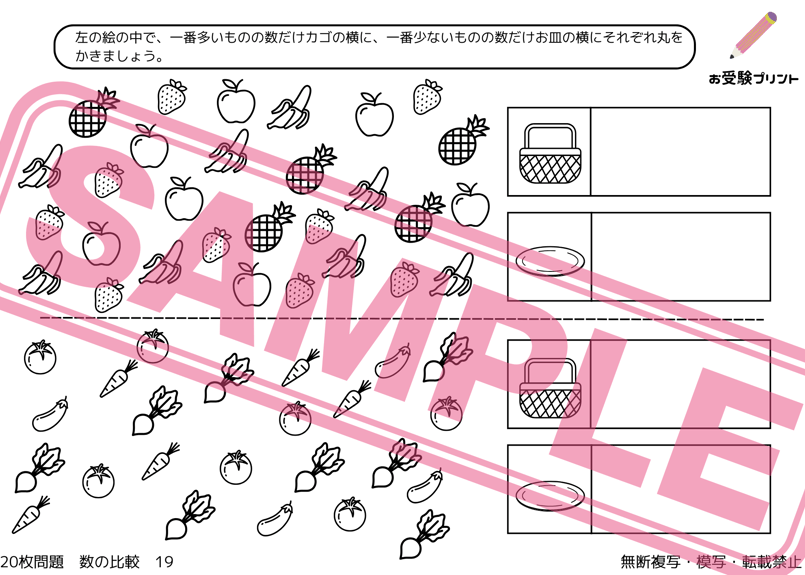 左の絵の中で、一番多いものの数だけカゴの横に、一番少ないものの数だけお皿の横にそれぞれ丸をかきましょう。

お受験プリント

SAMPLE

20枚問題　数の比較　19

無断複写・模写・転載禁止