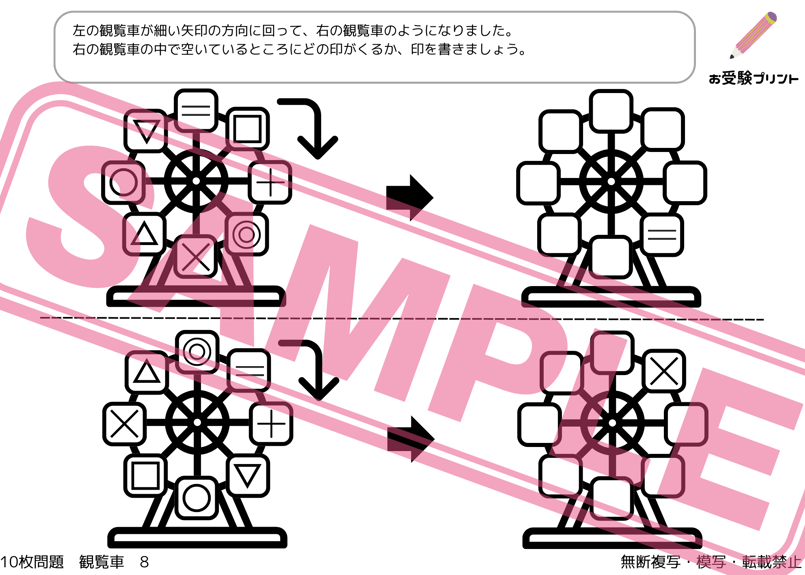 左の観覧車が細い矢印の方向に回って、右の観覧車のようになりました。
右の観覧車の中で空いているところにどの印がくるか、印を書きましょう。

お受験プリント

SAMPLE

10枚問題　観覧車　8

無断複写・模写・転載禁止