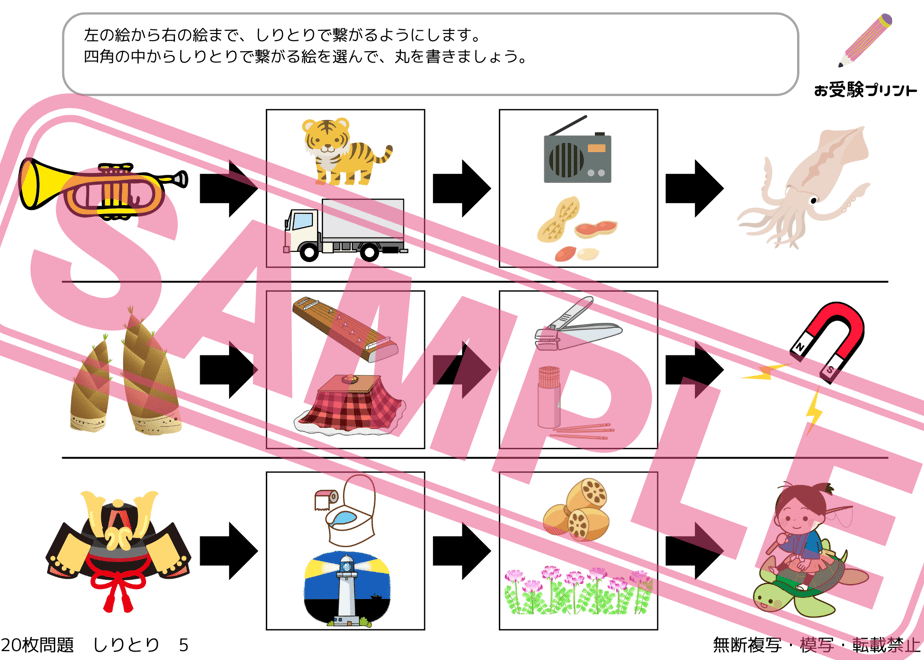 左の絵から右の絵まで、しりとりで繋がるようにします。
四角の中からしりとりで繋がる絵を選んで、丸を書きましょう。

お受験プリント

SAMPLE

N
S

20枚問題　しりとり　5

無断複写・模写・転載禁止