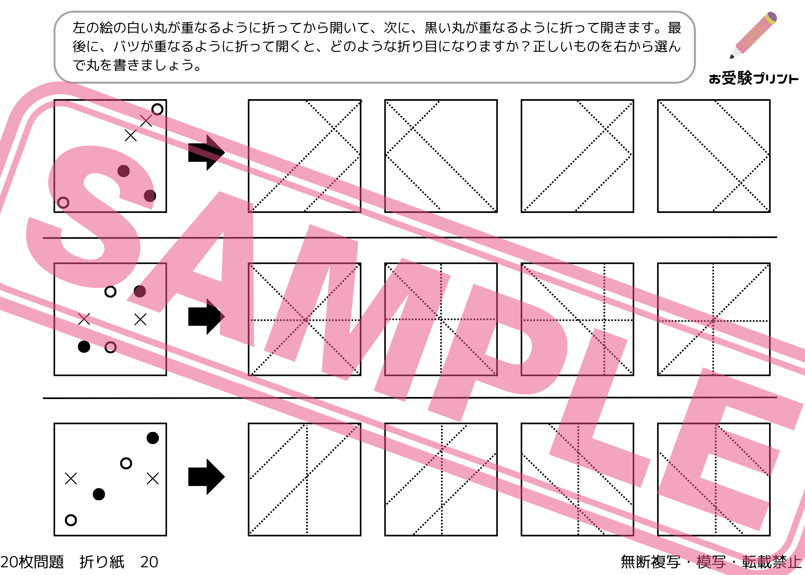 左の絵の白い丸が重なるように折ってから開いて、次に、黒い丸が重なるように折って開きます。最後に、バツが重なるように折って開くと、どのような折り目になりますか？正しいものを右から選んで丸を書きましょう。

お受験プリント

SAMPLE

20枚問題　折り紙　20

無断複写・模写・転載禁止