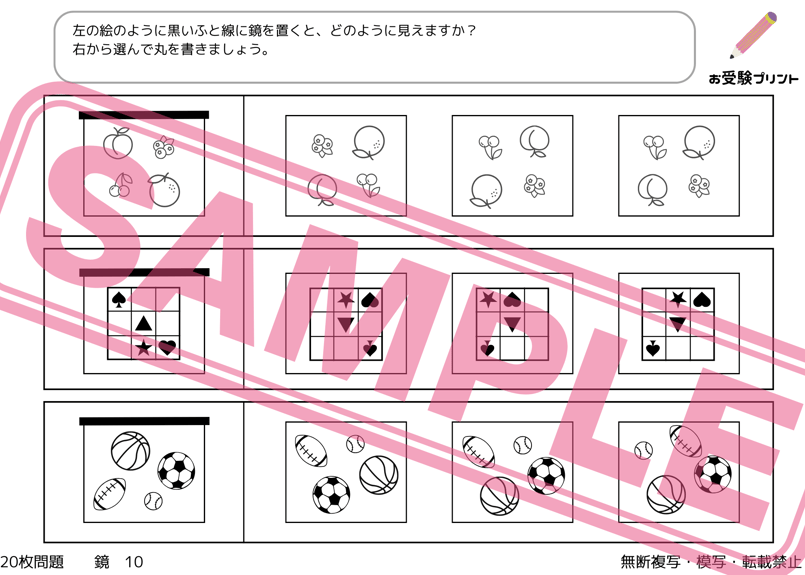 左の絵のように黒いふと線に鏡を置くと、どのように見えますか？
右から選んで丸を書きましょう。

お受験プリント

SAMPLE

20枚問題　　鏡　10

無断複写・模写・転載禁止